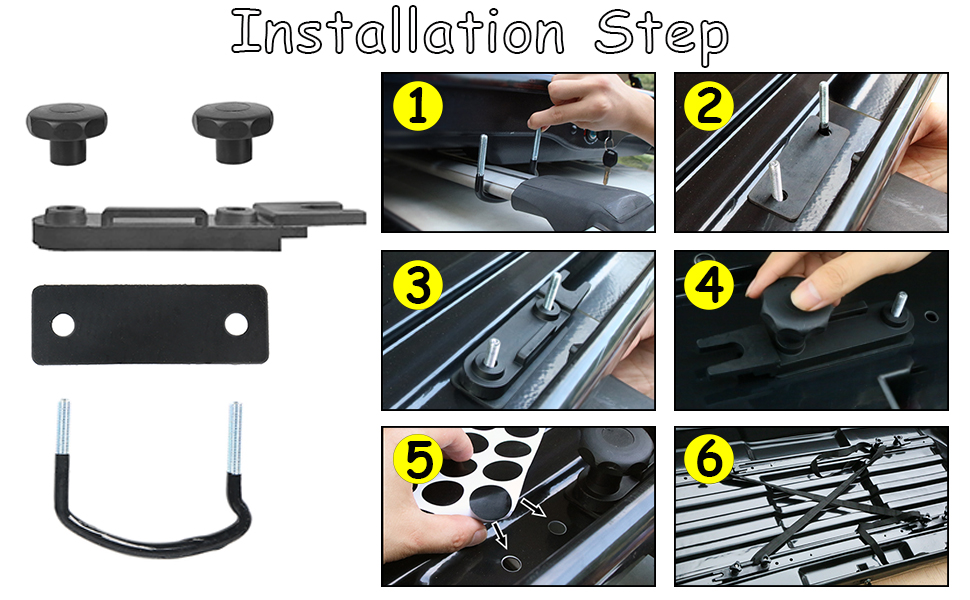 Installation Step

1

2

3

4

5

6