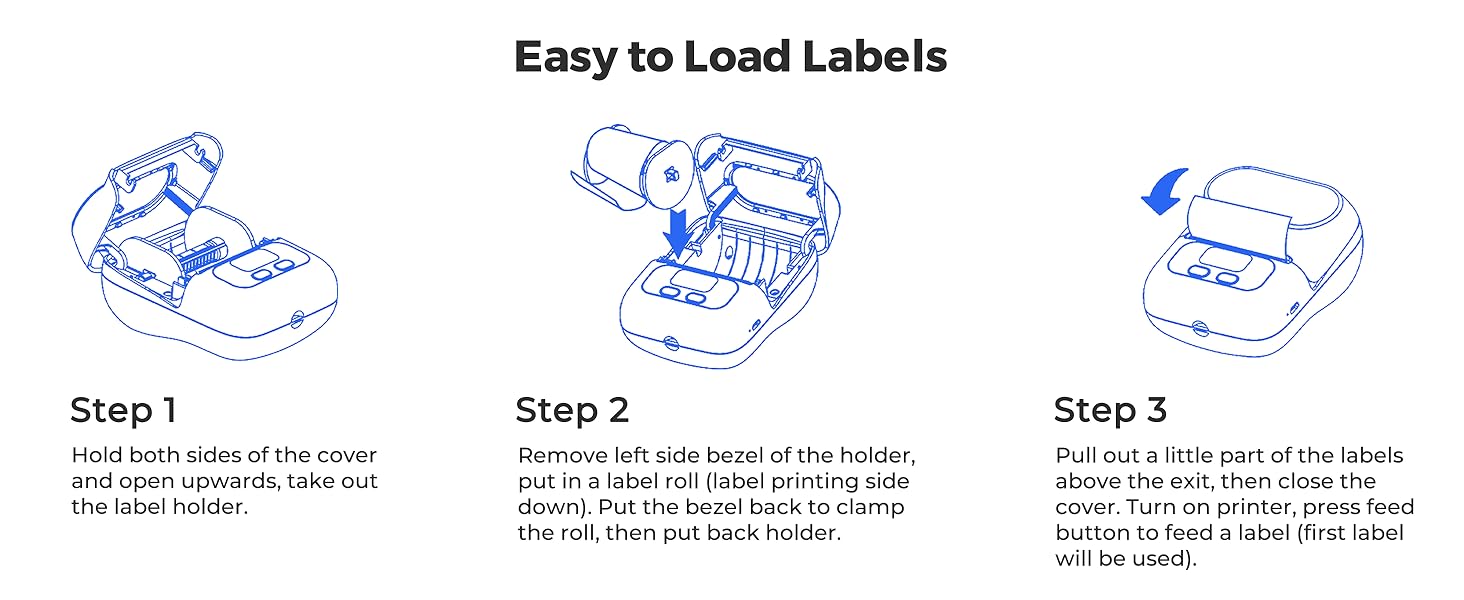 Easy to Load Labels

Step 1

Hold both sides of the cover and open upwards, take out the label holder.

Step 2

Remove left side bezel of the holder, put in a label roll (label printing side down). Put the bezel back to clamp the roll, then put back holder.

Step 3

Pull out a little part of the labels above the exit, then close the cover. Turn on printer, press feed button to feed a label (first label will be used).