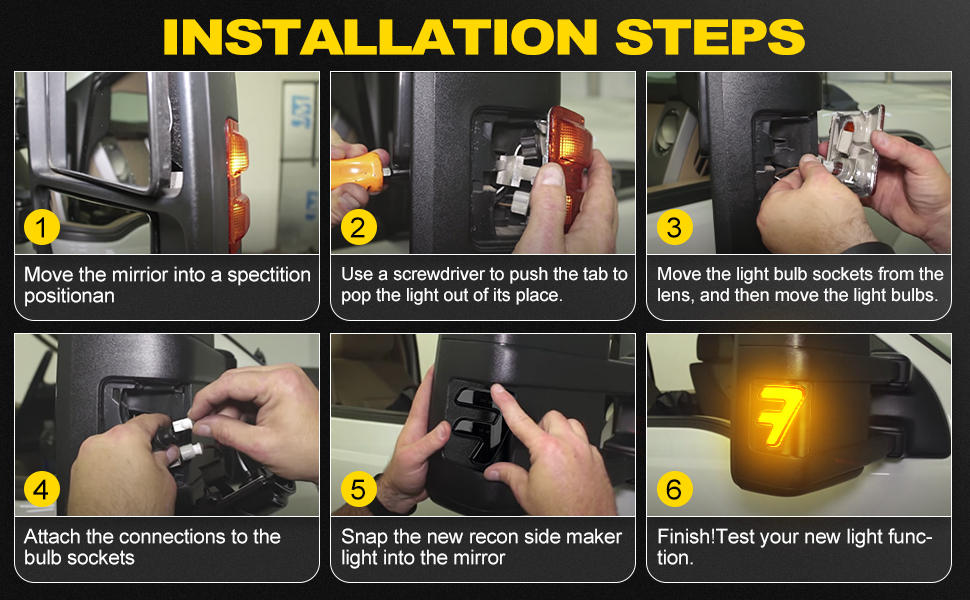 INSTALLATION STEPS

1

Move the mirrior into a spectition positionan

2

Use a screwdriver to push the tab to pop the light out of its place.

3

Move the light bulb sockets from the lens, and then move the light bulbs.

4

Attach the connections to the bulb sockets

5

Snap the new recon side maker light into the mirror

6

Finish!Test your new light function.