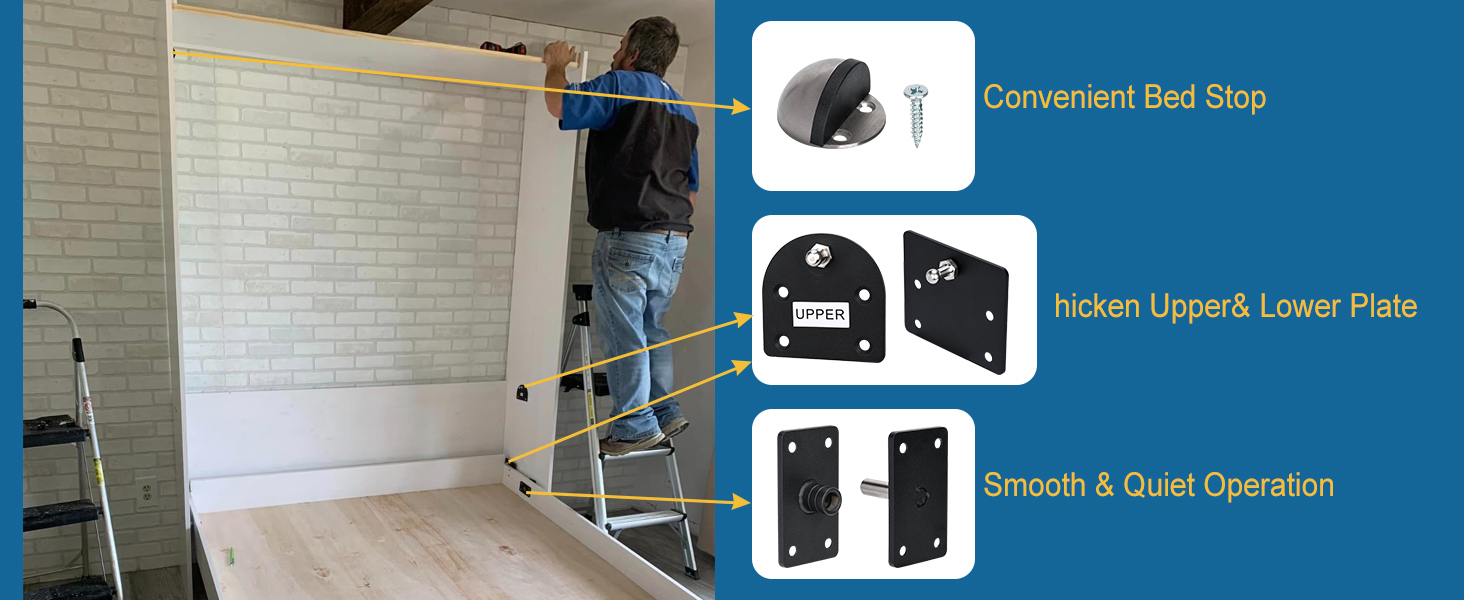 Convenient Bed Stop

UPPER

hicken Upper& Lower Plate

Smooth & Quiet Operation