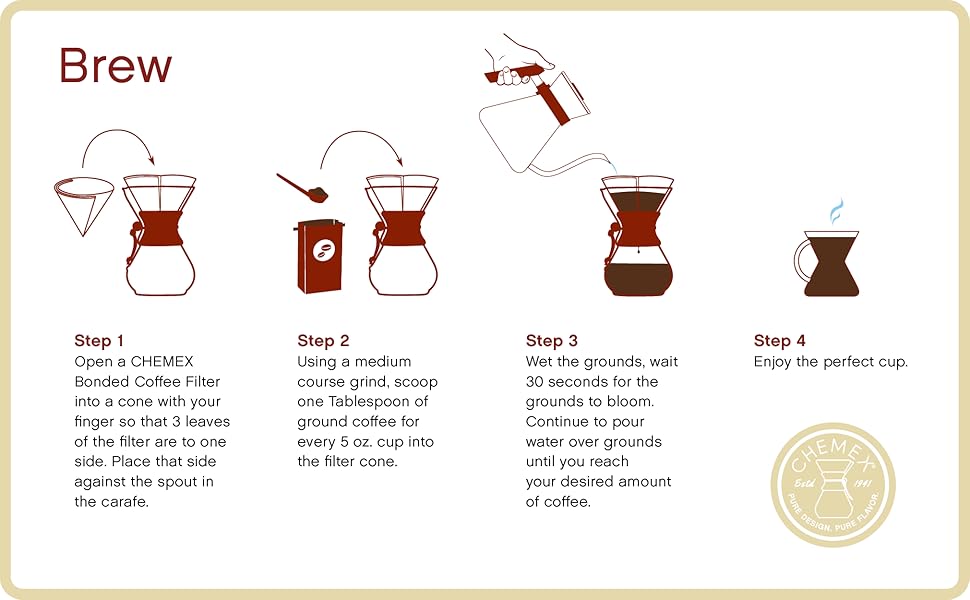 Brew

Step 1
Open a CHEMEX Bonded Coffee Filter into a cone with your finger so that 3 leaves of the filter are to one side. Place that side against the spout in the carafe.

Step 2
Using a medium course grind, scoop one Tablespoon of ground coffee for every 5 oz. cup into the filter cone.

Step 3
Wet the grounds, wait 30 seconds for the grounds to bloom. Continue to pour water over grounds until you reach your desired amount of coffee.

Step 4
Enjoy the perfect cup.

CHEMEX
Estd 1941
PURE DESIGN. PURE FLAVOR.