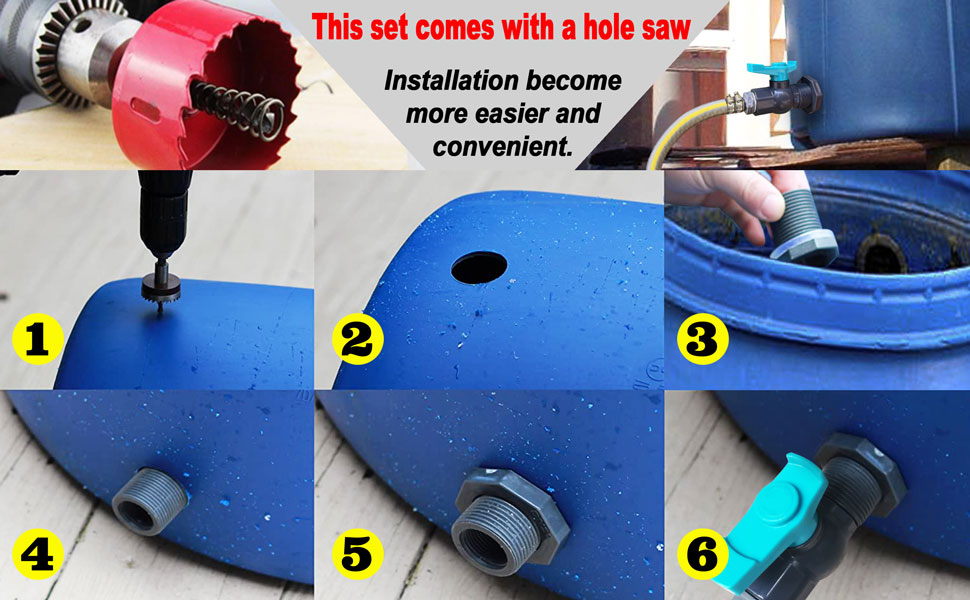 This set comes with a hole saw

Installation become more easier and convenient.

1

2

3

4

5

6