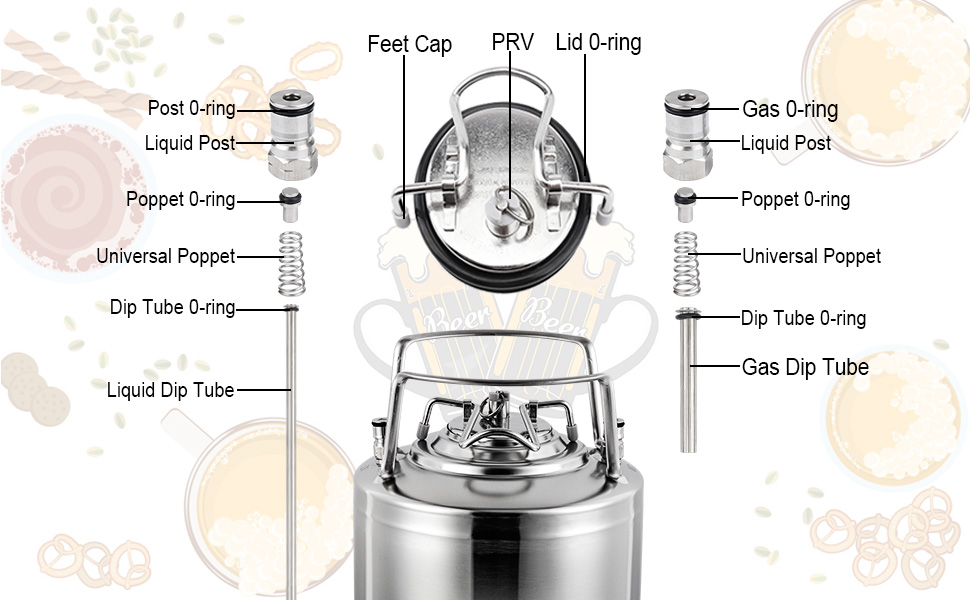 Feet Cap
PRV
Lid 0-ring

Post 0-ring
Liquid Post
Poppet 0-ring
Universal Poppet
Dip Tube 0-ring
Liquid Dip Tube

Gas 0-ring
Liquid Post
Poppet 0-ring
Universal Poppet
Dip Tube 0-ring
Gas Dip Tube

Beer Beer