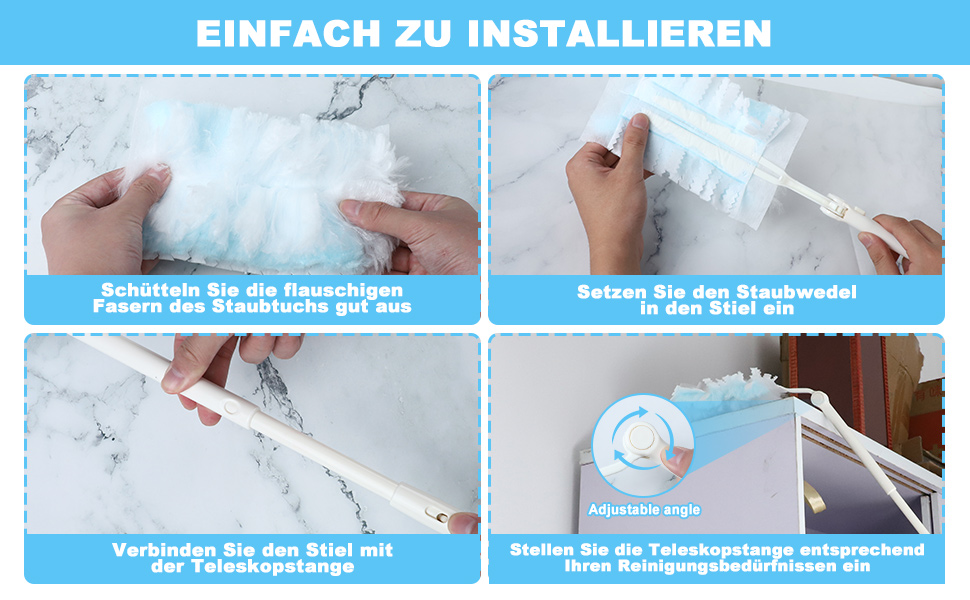 EINFACH ZU INSTALLIEREN

Schütteln Sie die flauschigen Fasern des Staubtuchs gut aus

Setzen Sie den Staubwedel in den Stiel ein

Verbinden Sie den Stiel mit der Teleskopstange

Adjustable angle

Stellen Sie die Teleskopstange entsprechend Ihren Reinigungsbedürfnissen ein