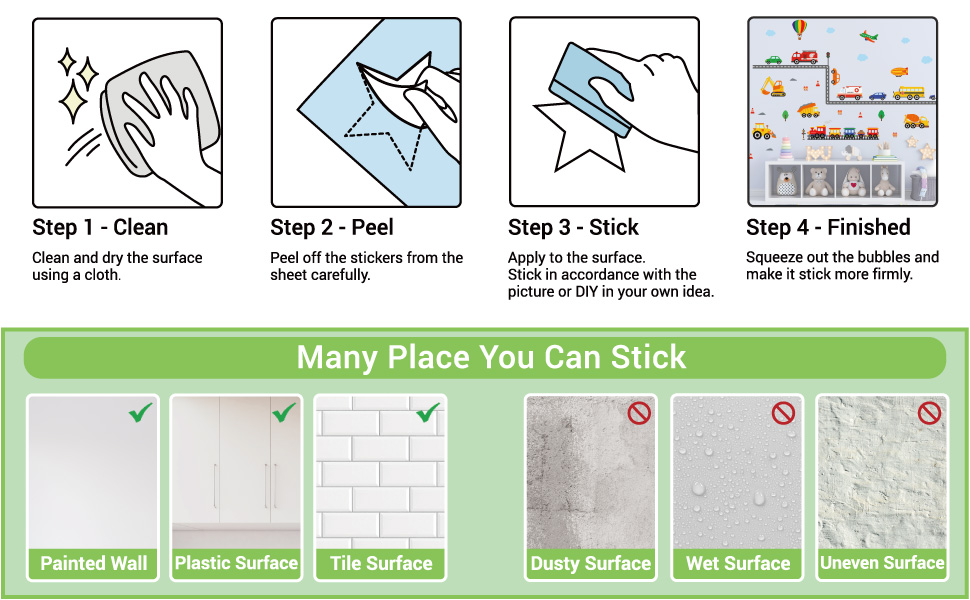 Step 1 - Clean
Clean and dry the surface using a cloth.

Step 2 - Peel
Peel off the stickers from the sheet carefully.

Step 3 - Stick
Apply to the surface.
Stick in accordance with the picture or DIY in your own idea.

Step 4 - Finished
Squeeze out the bubbles and make it stick more firmly.

Many Place You Can Stick

Painted Wall
Plastic Surface
Tile Surface
Dusty Surface
Wet Surface
Uneven Surface