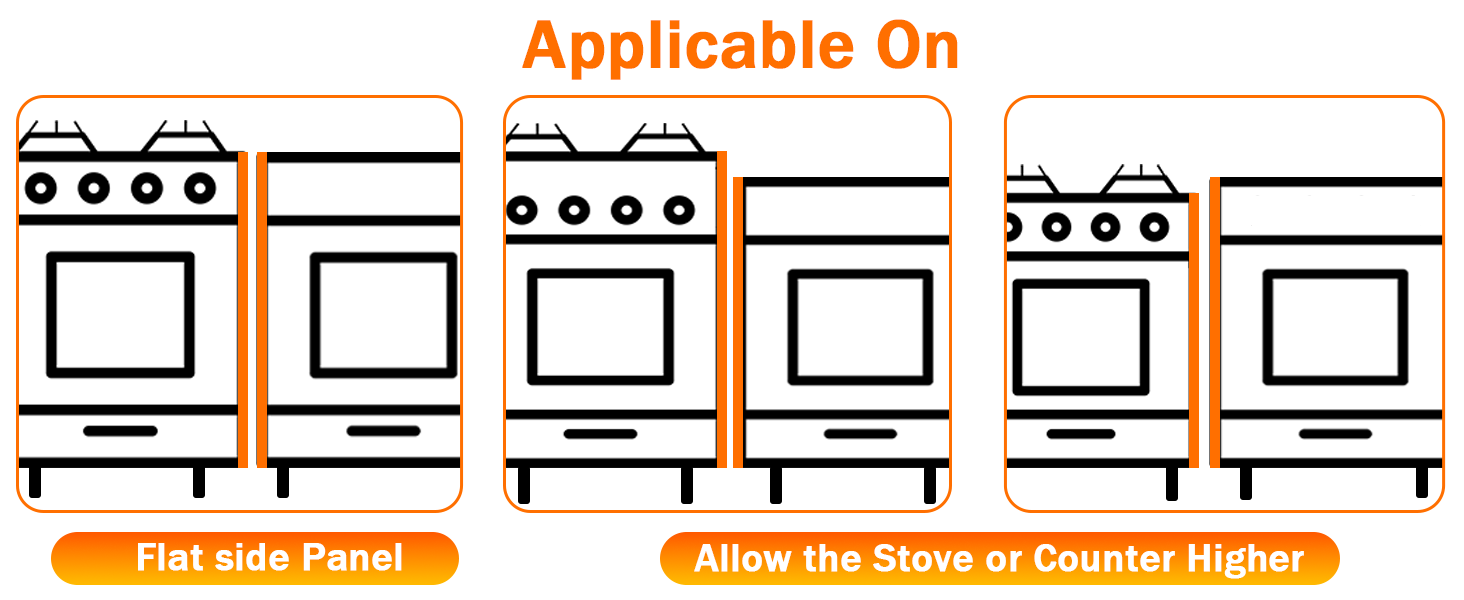 Applicable On

Flat side Panel

Allow the Stove or Counter Higher