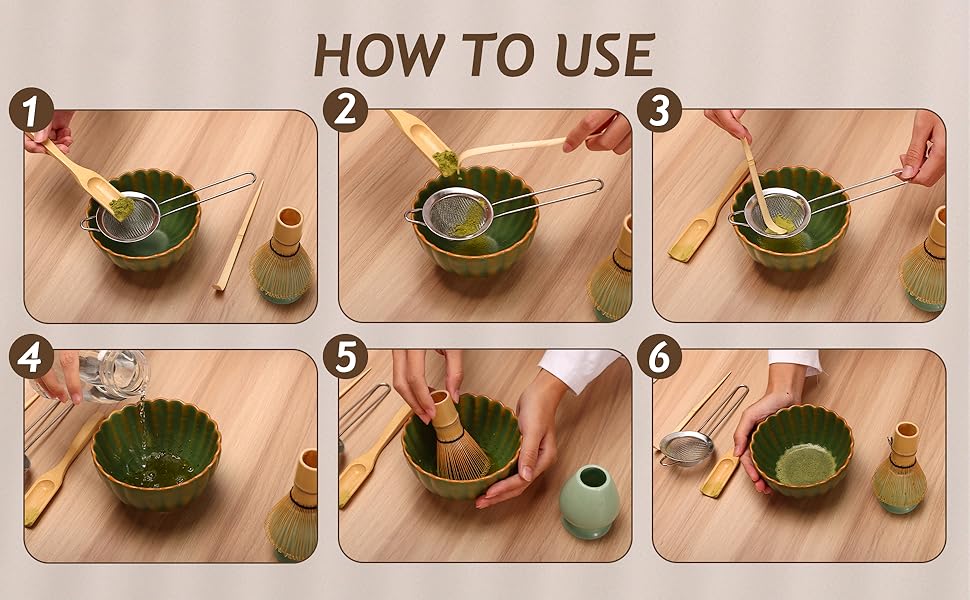 HOW TO USE

1

2

3

4

5

6