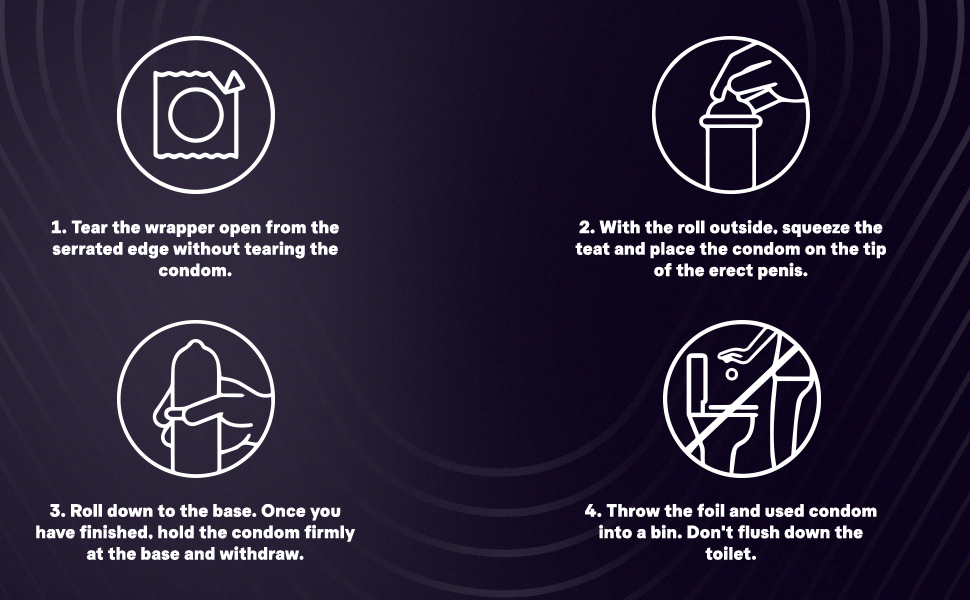 1. Tear the wrapper open from the serrated edge without tearing the condom.

2. With the roll outside, squeeze the teat and place the condom on the tip of the erect penis.

3. Roll down to the base. Once you have finished, hold the condom firmly at the base and withdraw.

4. Throw the foil and used condom into a bin. Don't flush down the toilet.