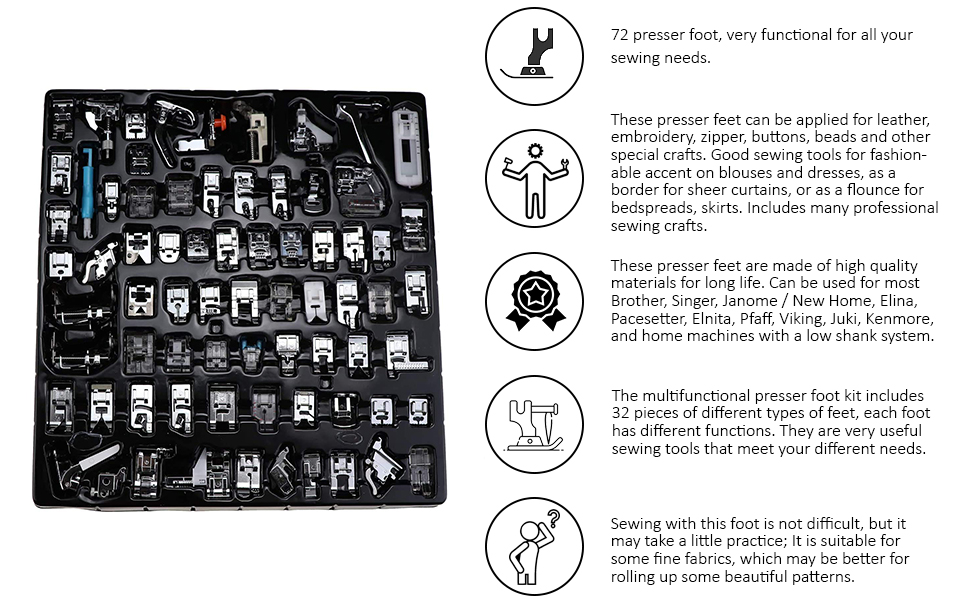 72 presser foot, very functional for all your sewing needs.

These presser feet can be applied for leather, embroidery, zipper, buttons, beads and other special crafts. Good sewing tools for fashionable accent on blouses and dresses, as a border for sheer curtains, or as a flounce for bedspreads, skirts. Includes many professional sewing crafts.

These presser feet are made of high quality materials for long life. Can be used for most Brother, Singer, Janome / New Home, Elina, Pacesetter, Elnita, Pfaff, Viking, Juki, Kenmore, and home machines with a low shank system.

The multifunctional presser foot kit includes 32 pieces of different types of feet, each foot has different functions. They are very useful sewing tools that meet your different needs.

Sewing with this foot is not difficult, but it may take a little practice; It is suitable for some fine fabrics, which may be better for rolling up some beautiful patterns.