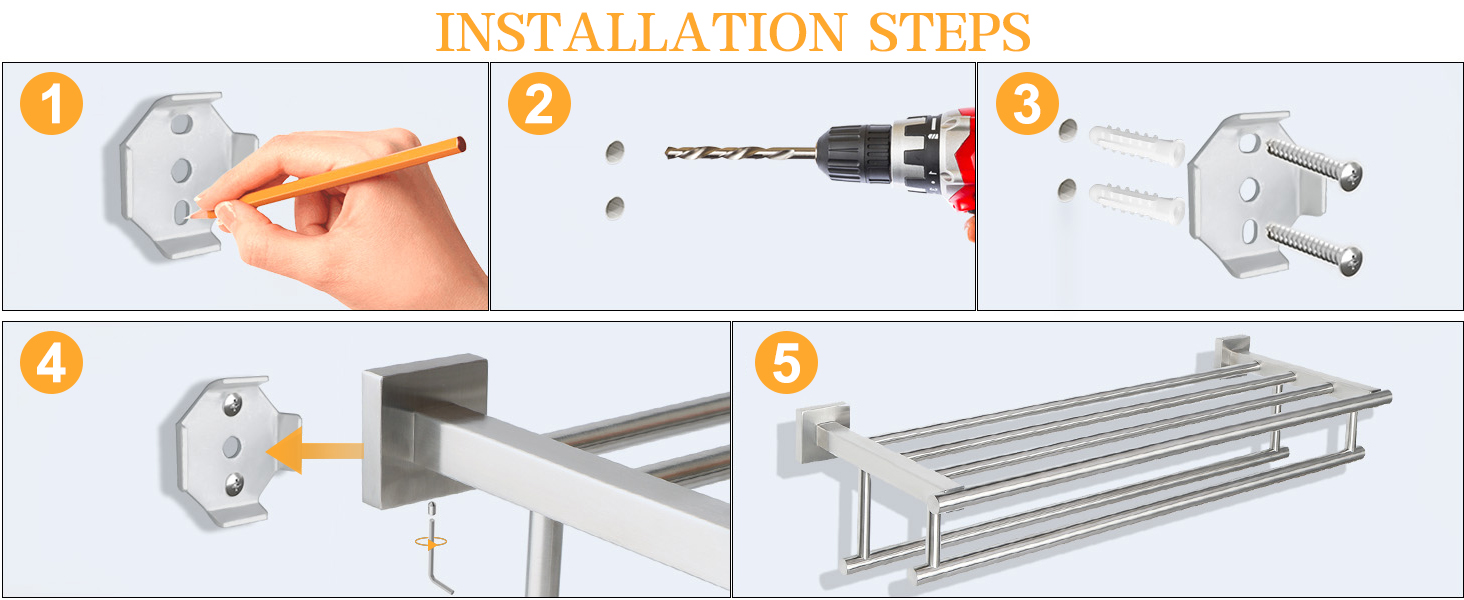 INSTALLATION STEPS

1

2

3

4

5