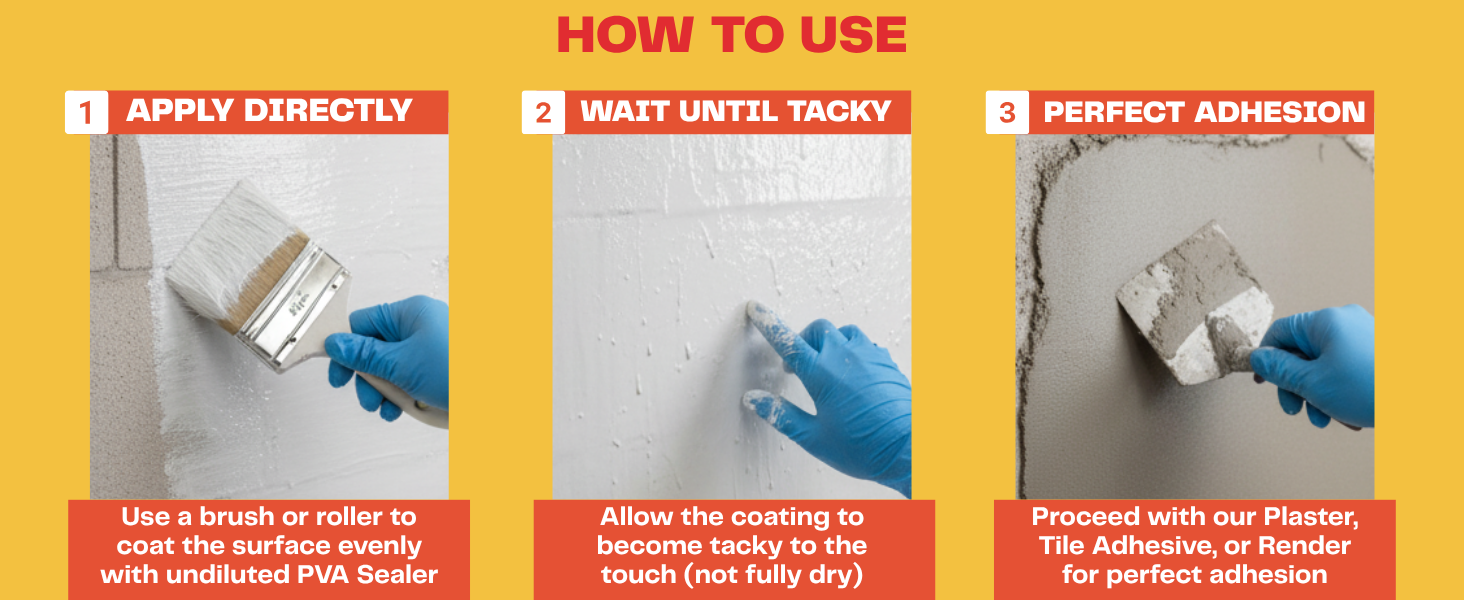 HOW TO USE

1 APPLY DIRECTLY

Use a brush or roller to coat the surface evenly with undiluted PVA Sealer

2 WAIT UNTIL TACKY

Allow the coating to become tacky to the touch (not fully dry)

3 PERFECT ADHESION

Proceed with our Plaster, Tile Adhesive, or Render for perfect adhesion