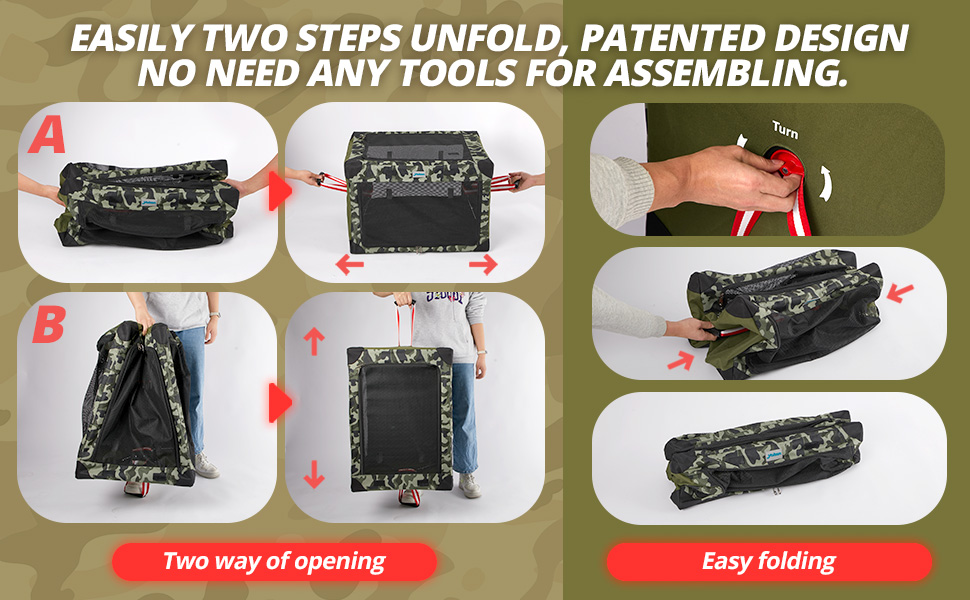 EASILY TWO STEPS UNFOLD, PATENTED DESIGN
NO NEED ANY TOOLS FOR ASSEMBLING.

A

B

Turn

Two way of opening

Easy folding