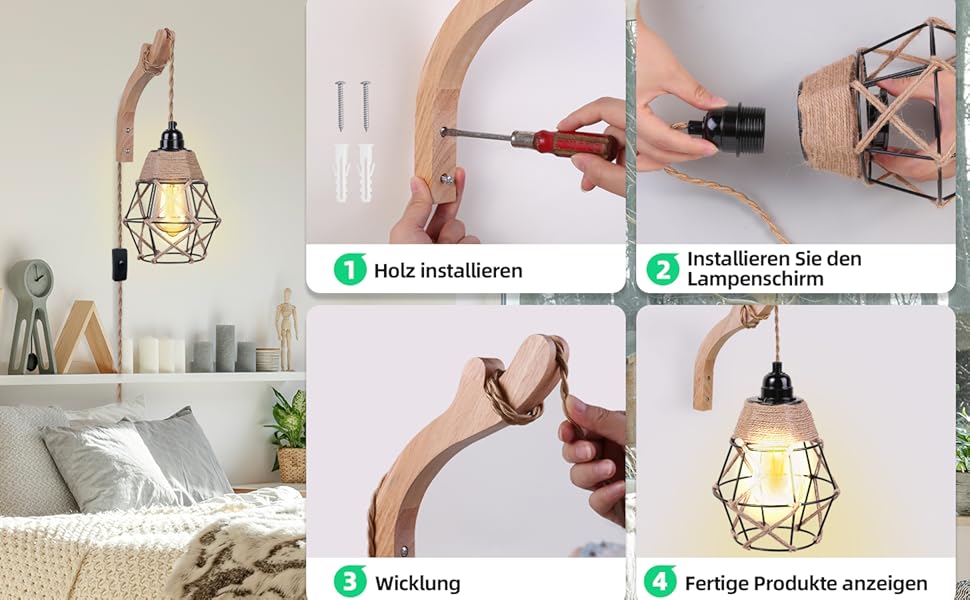 1 Holz installieren

2 Installieren Sie den Lampenschirm

3 Wicklung

4 Fertige Produkte anzeigen