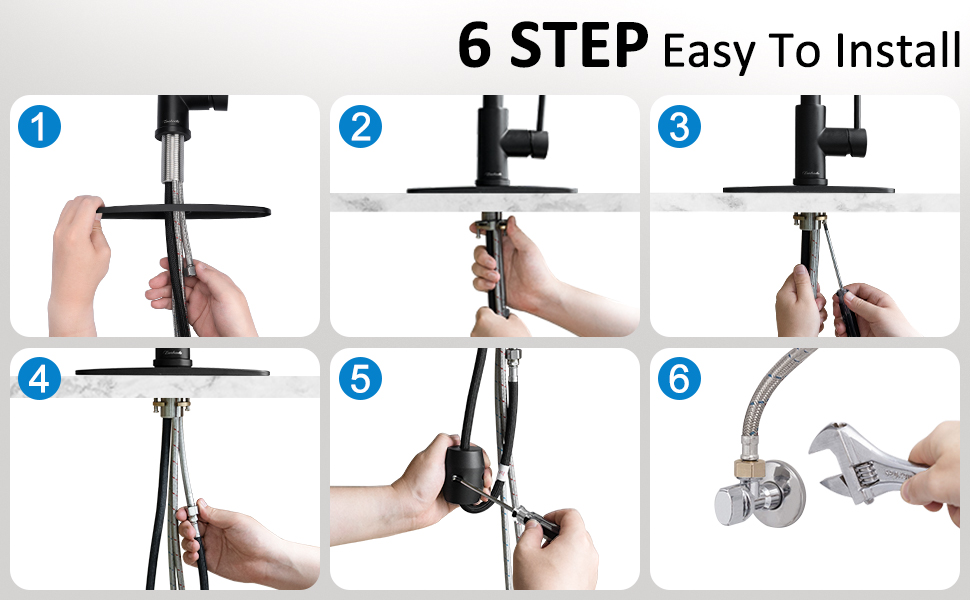 6 STEP Easy To Install

1

2

3

4

5

6