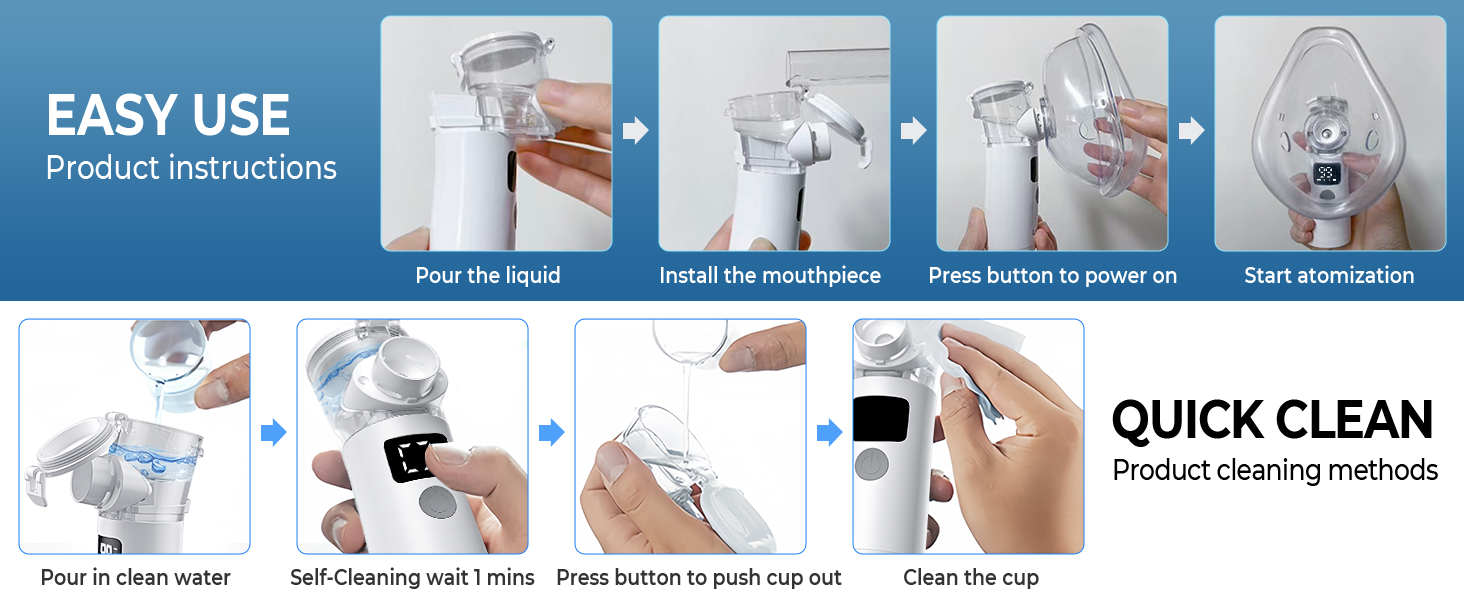 EASY USE
Product instructions

Pour the liquid

Install the mouthpiece

Press button to power on

Start atomization

Pour in clean water

Self-Cleaning wait 1 mins

Press button to push cup out

Clean the cup

QUICK CLEAN
Product cleaning methods