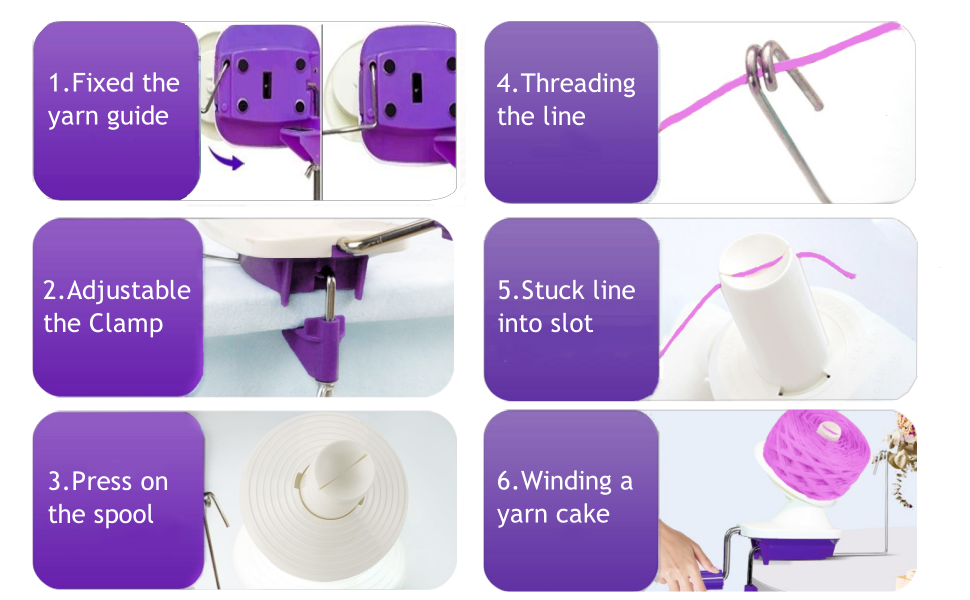 1.Fixed the yarn guide

2.Adjustable the Clamp

3.Press on the spool

4.Threading the line

5.Stuck line into slot

6.Winding a yarn cake