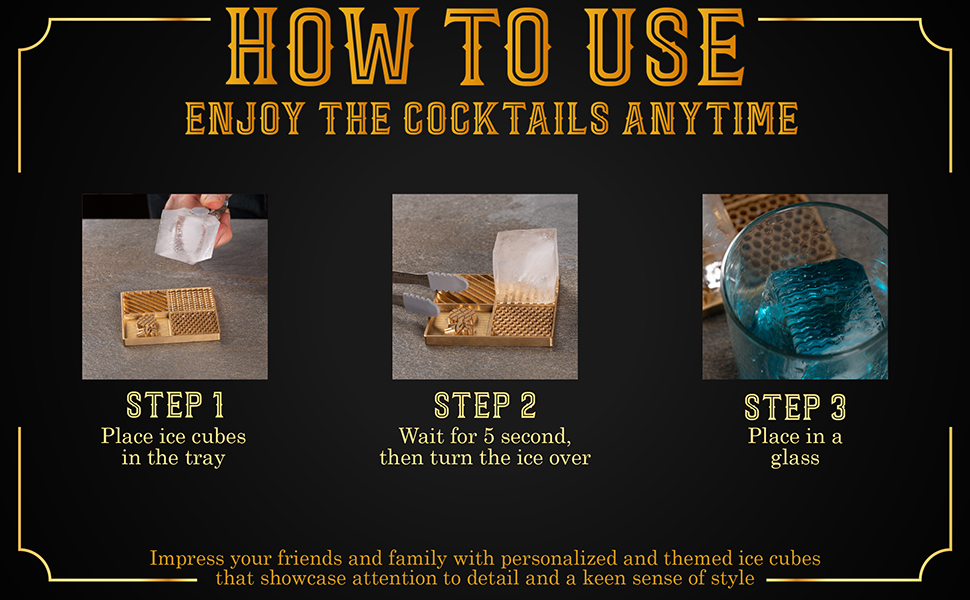 HOW TO USE
ENJOY THE COCKTAILS ANYTIME

STEP 1
Place ice cubes in the tray

STEP 2
Wait for 5 second, then turn the ice over

STEP 3
Place in a glass

Impress your friends and family with personalized and themed ice cubes that showcase attention to detail and a keen sense of style