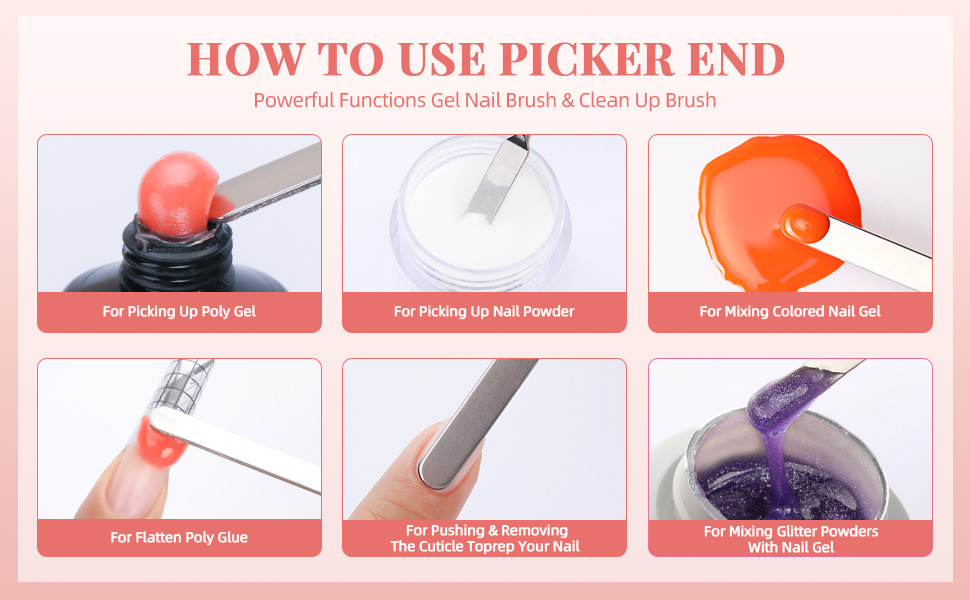 HOW TO USE PICKER END

Powerful Functions Gel Nail Brush & Clean Up Brush

For Picking Up Poly Gel

For Picking Up Nail Powder

For Mixing Colored Nail Gel

For Flatten Poly Glue

For Pushing & Removing The Cuticle Toprep Your Nail

For Mixing Glitter Powders With Nail Gel