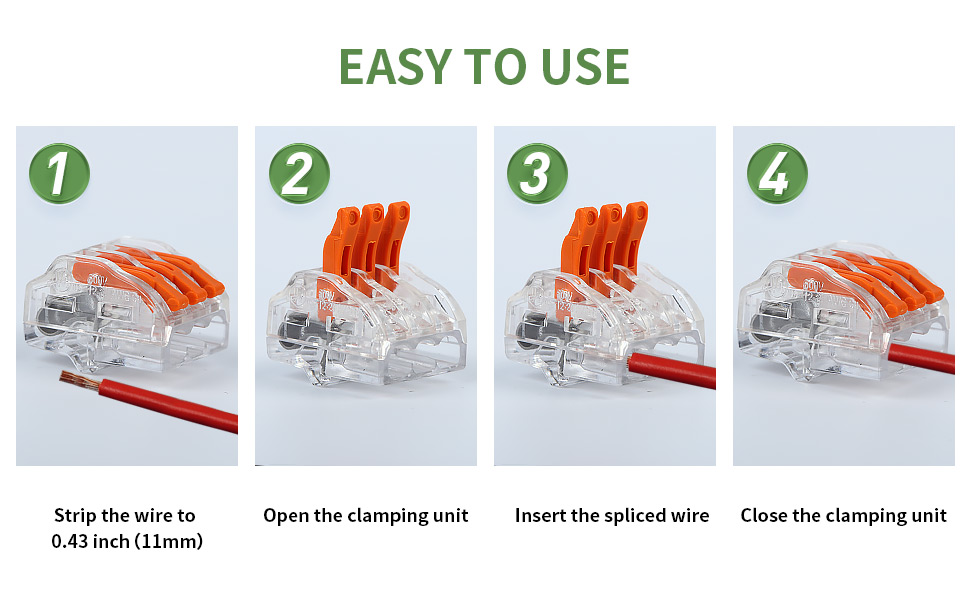 EASY TO USE

1

2

3

4

Strip the wire to 0.43 inch (11mm)

Open the clamping unit

Insert the spliced wire

Close the clamping unit