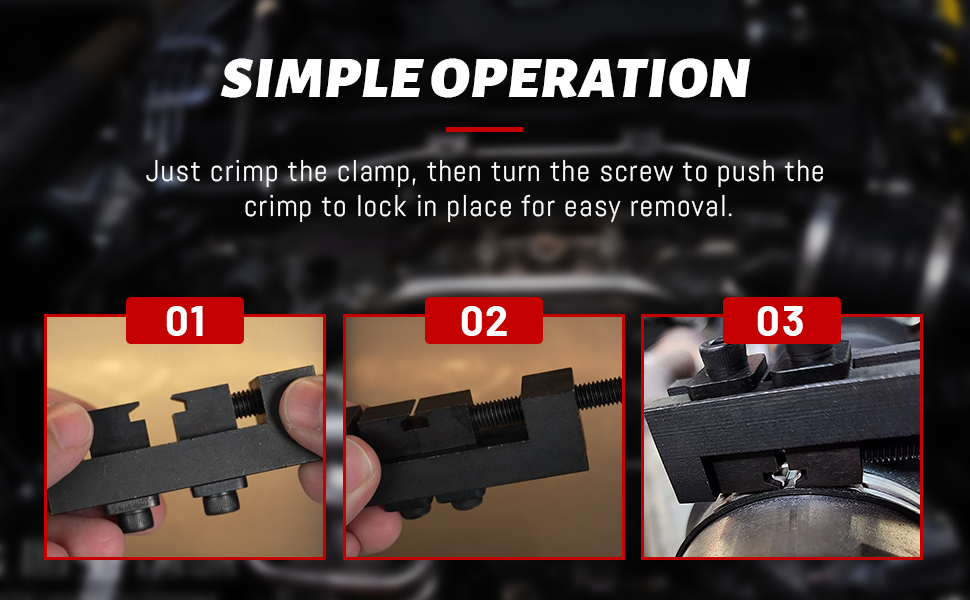 SIMPLE OPERATION

Just crimp the clamp, then turn the screw to push the crimp to lock in place for easy removal.

01

02

03