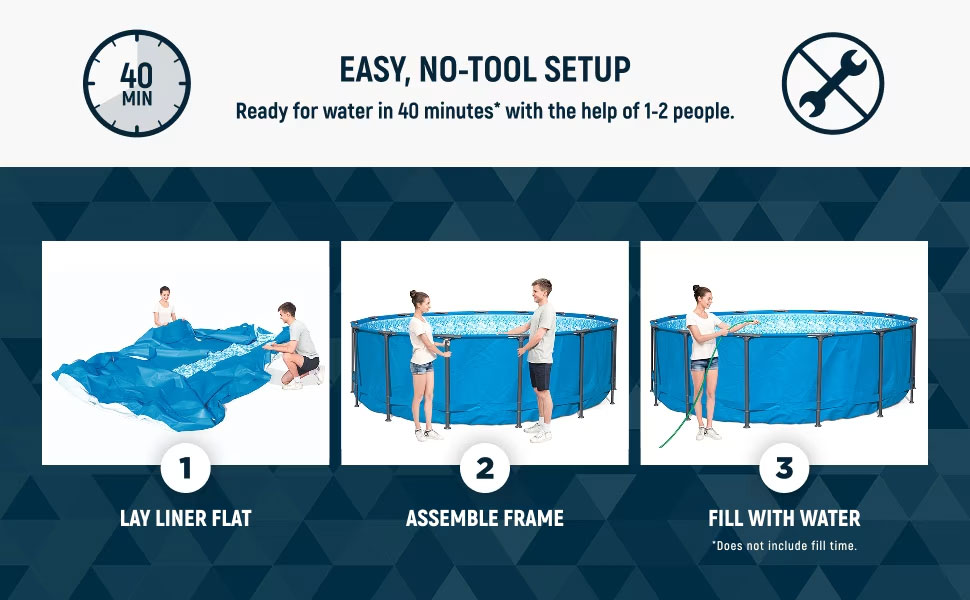 40 MIN

EASY, NO-TOOL SETUP

Ready for water in 40 minutes* with the help of 1-2 people.

1

LAY LINER FLAT

2

ASSEMBLE FRAME

3

FILL WITH WATER

*Does not include fill time.