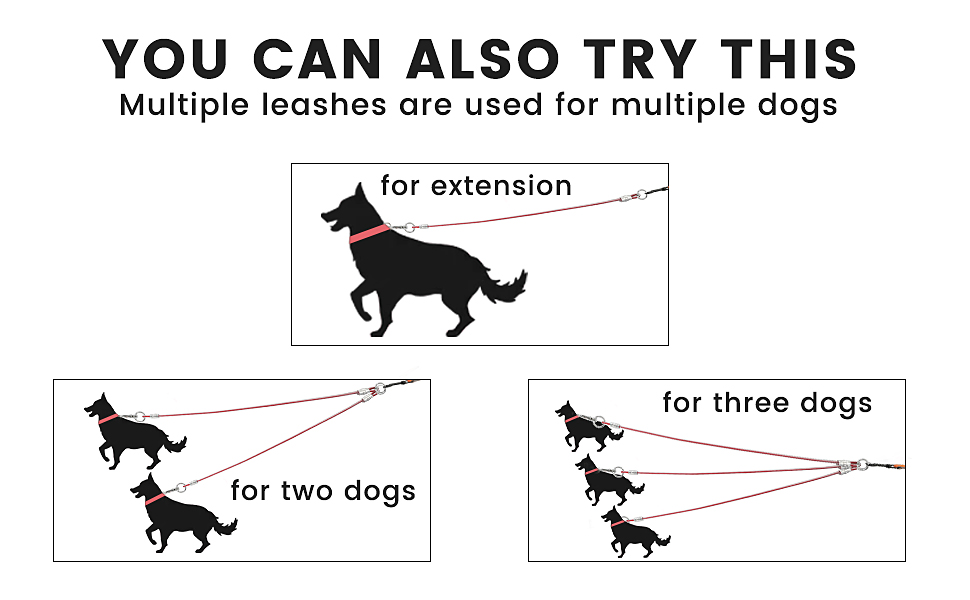 YOU CAN ALSO TRY THIS
Multiple leashes are used for multiple dogs

for extension

for two dogs

for three dogs