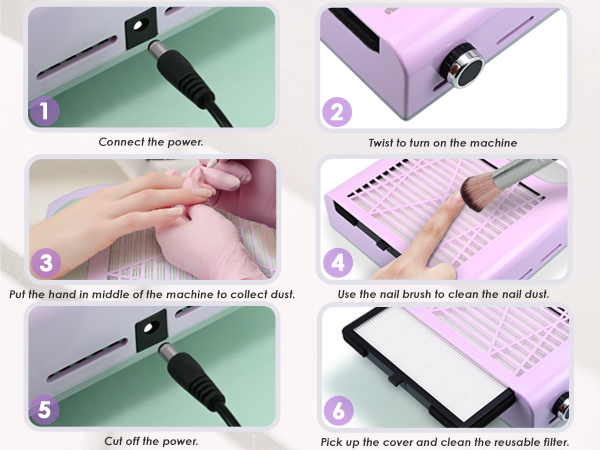 1
Connect the power.

2
Twist to turn on the machine

3
Put the hand in middle of the machine to collect dust.

4
Use the nail brush to clean the nail dust.

5
Cut off the power.

6
Pick up the cover and clean the reusable filter.