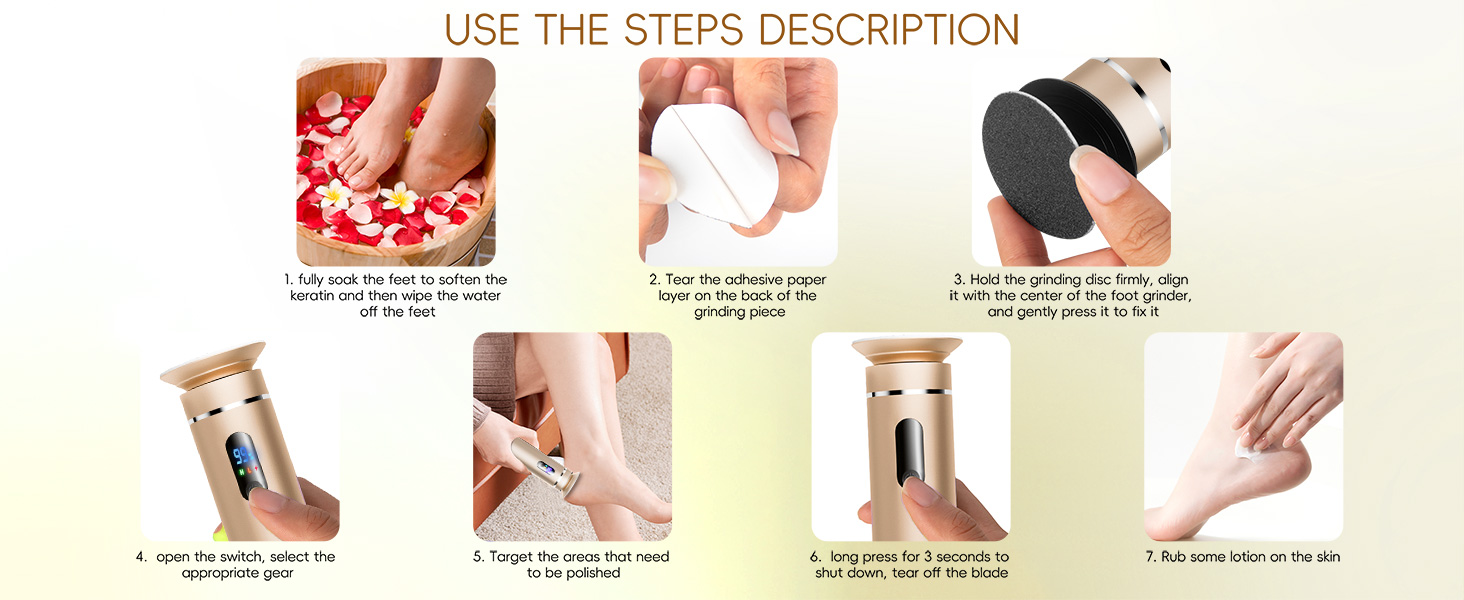 USE THE STEPS DESCRIPTION

1. fully soak the feet to soften the keratin and then wipe the water off the feet

2. Tear the adhesive paper layer on the back of the grinding piece

3. Hold the grinding disc firmly, align it with the center of the foot grinder, and gently press it to fix it

4. open the switch, select the appropriate gear

5. Target the areas that need to be polished

6. long press for 3 seconds to shut down, tear off the blade

7. Rub some lotion on the skin