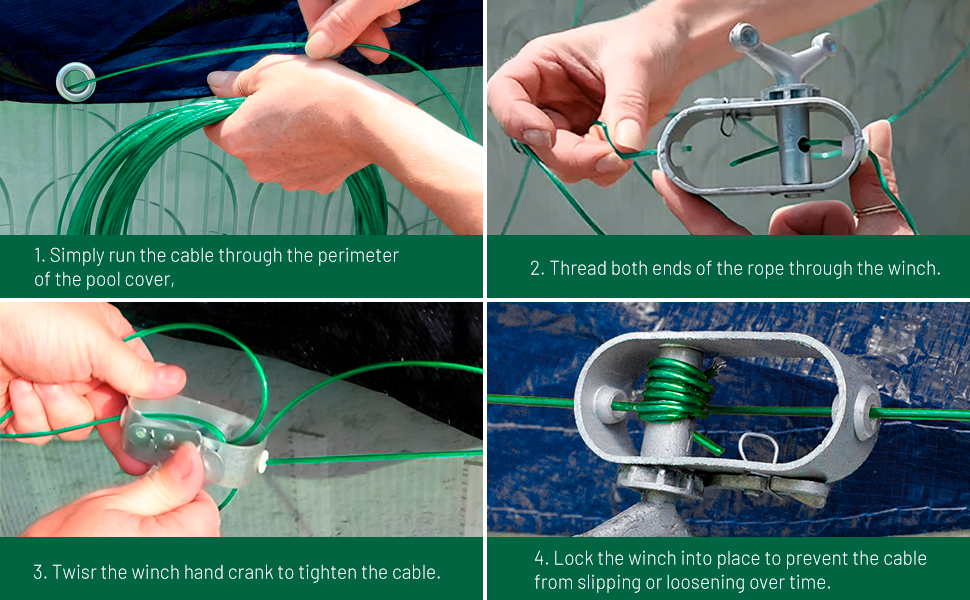 1. Simply run the cable through the perimeter of the pool cover,

2. Thread both ends of the rope through the winch.

3. Twisr the winch hand crank to tighten the cable.

4. Lock the winch into place to prevent the cable from slipping or loosening over time.