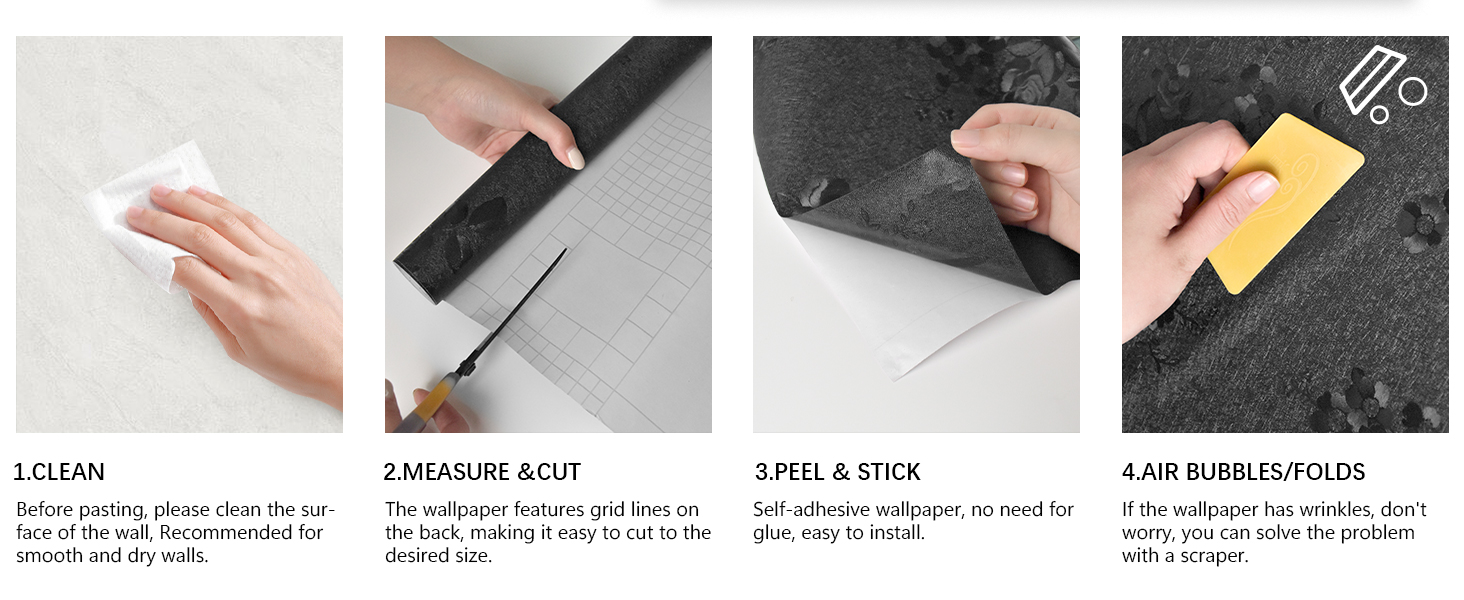 1.CLEAN

Before pasting, please clean the surface of the wall, Recommended for smooth and dry walls.

2.MEASURE &CUT

The wallpaper features grid lines on the back, making it easy to cut to the desired size.

3.PEEL & STICK

Self-adhesive wallpaper, no need for glue, easy to install.

4.AIR BUBBLES/FOLDS

If the wallpaper has wrinkles, don't worry, you can solve the problem with a scraper.