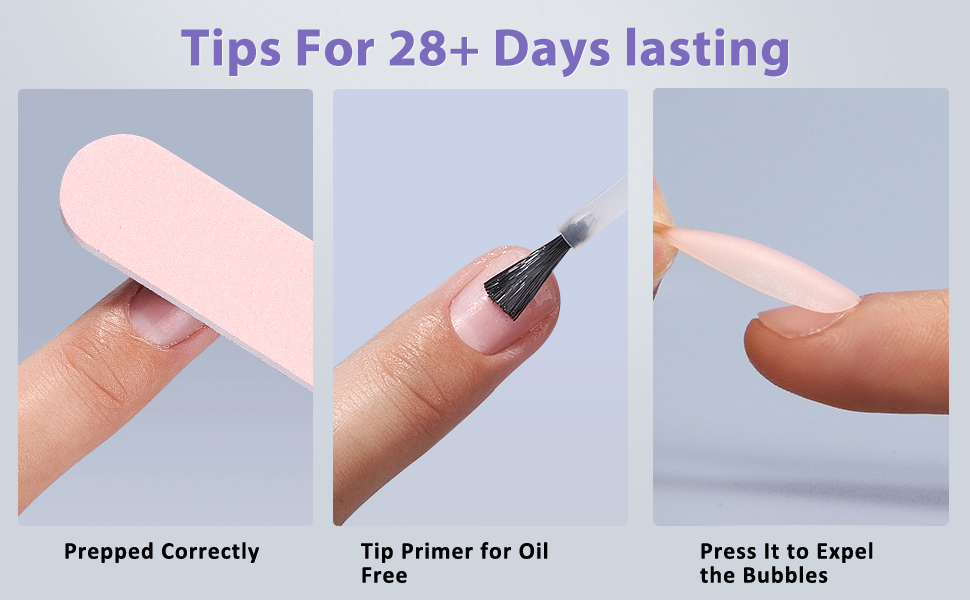 Tips For 28+ Days lasting

Prepped Correctly

Tip Primer for Oil Free

Press It to Expel the Bubbles