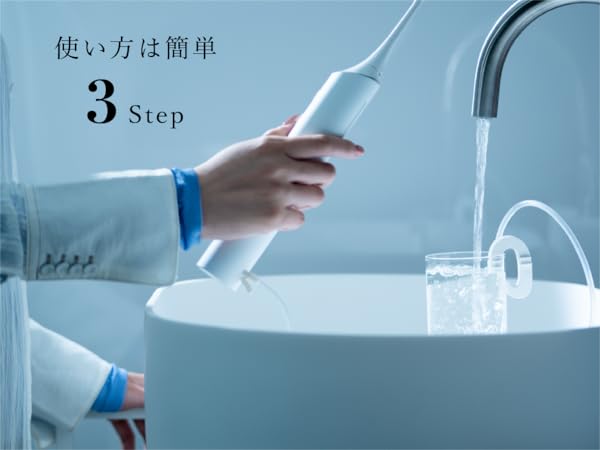 使い方は簡単

3 Step