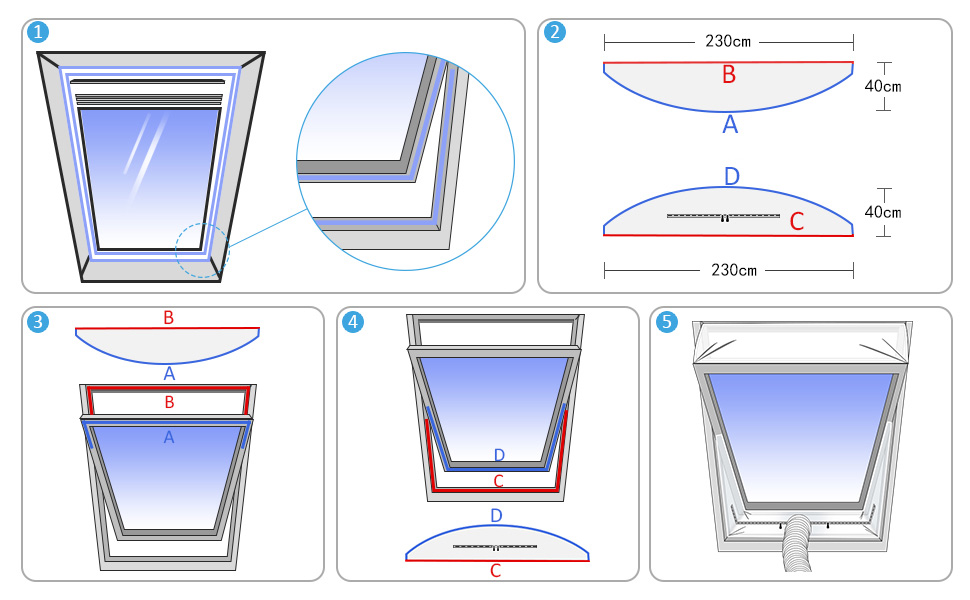 1

2

230cm

B

40cm

A

D

40cm

C

230cm

3

B

A

B

A

4

D

C

D

C

5