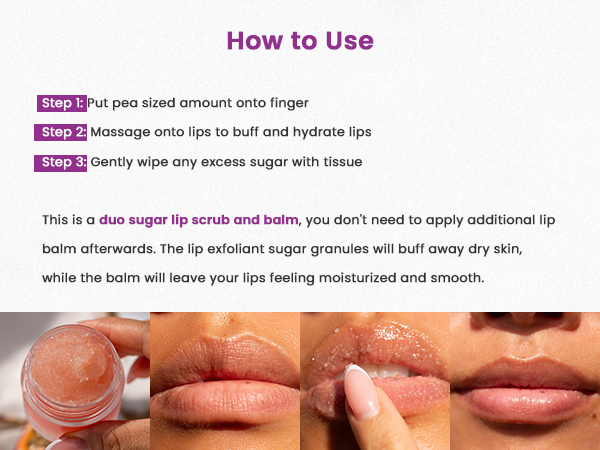 How to Use

Step 1: Put pea sized amount onto finger

Step 2: Massage onto lips to buff and hydrate lips

Step 3: Gently wipe any excess sugar with tissue

This is a duo sugar lip scrub and balm, you don't need to apply additional lip balm afterwards. The lip exfoliant sugar granules will buff away dry skin, while the balm will leave your lips feeling moisturized and smooth.