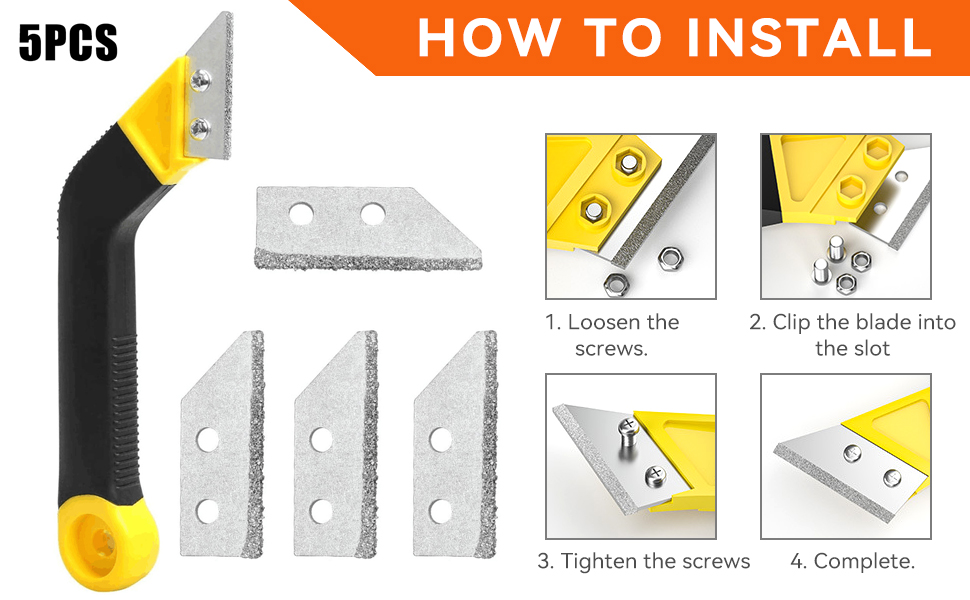 5PCS

HOW TO INSTALL

1. Loosen the screws.

2. Clip the blade into the slot

3. Tighten the screws

4. Complete.