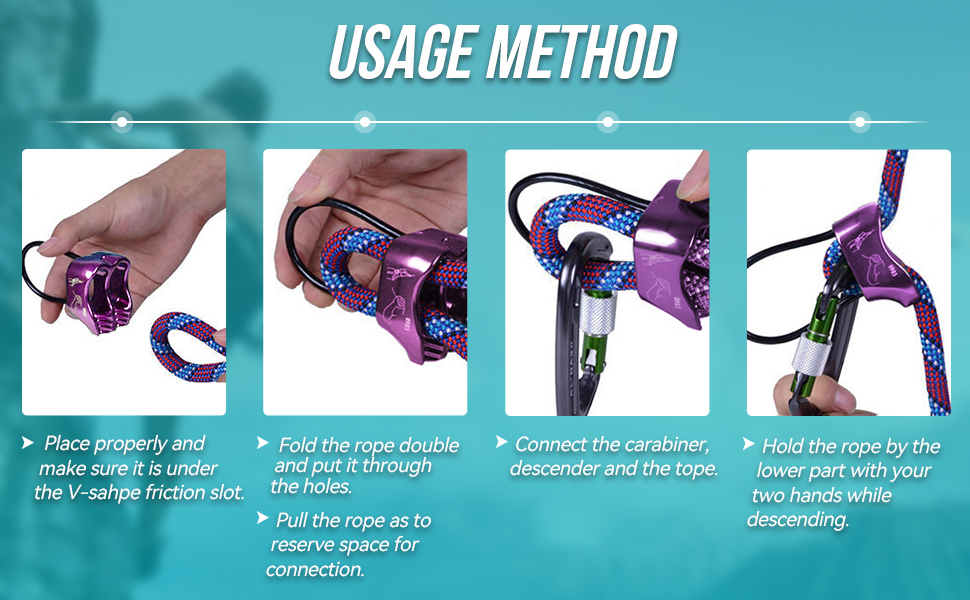 USAGE METHOD

➤ Place properly and make sure it is under the V-sahpe friction slot.

➤ Fold the rope double and put it through the holes.

➤ Pull the rope as to reserve space for connection.

➤ Connect the carabiner, descender and the tope.

➤ Hold the rope by the lower part with your two hands while descending.