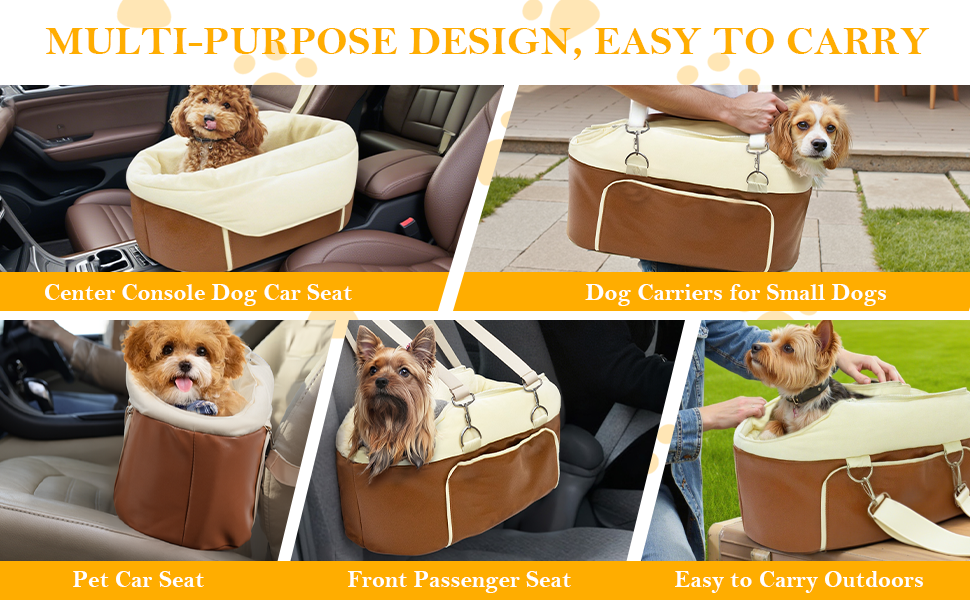 MULTI-PURPOSE DESIGN, EASY TO CARRY

Center Console Dog Car Seat

Dog Carriers for Small Dogs

Pet Car Seat

Front Passenger Seat

Easy to Carry Outdoors