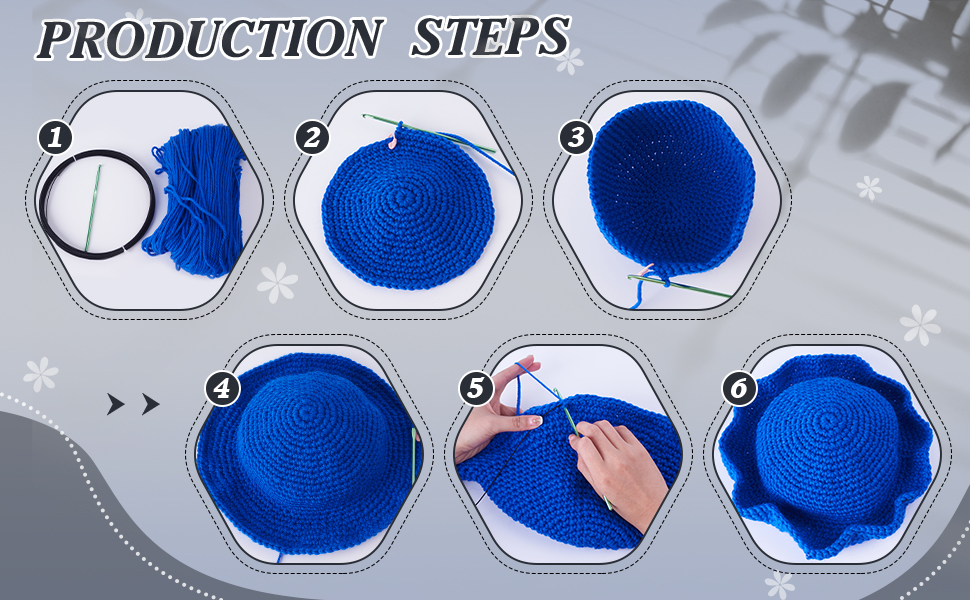 PRODUCTION STEPS

1

2

3

4

5

6