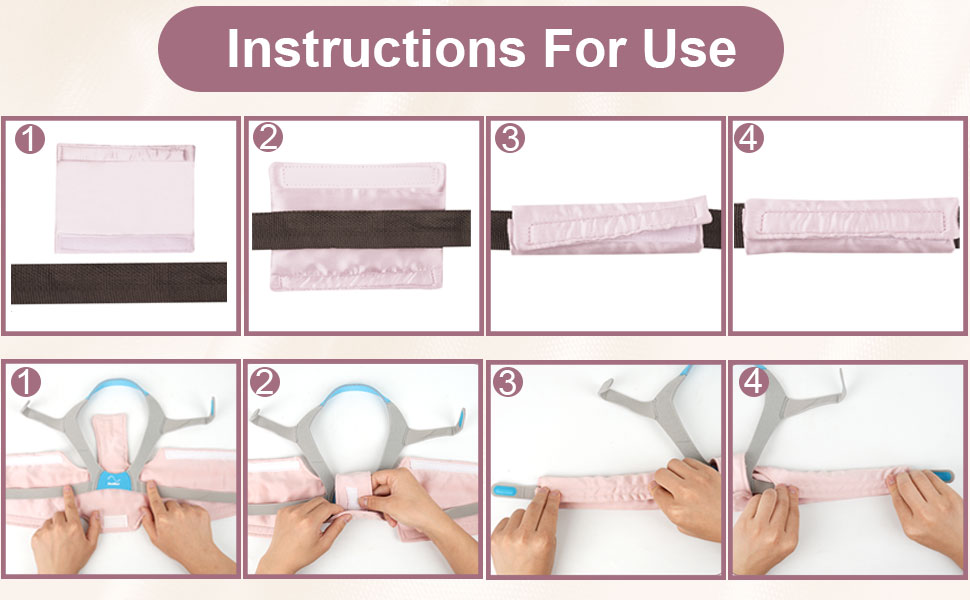 Instructions For Use

1

2

3

4

1

2

3

4