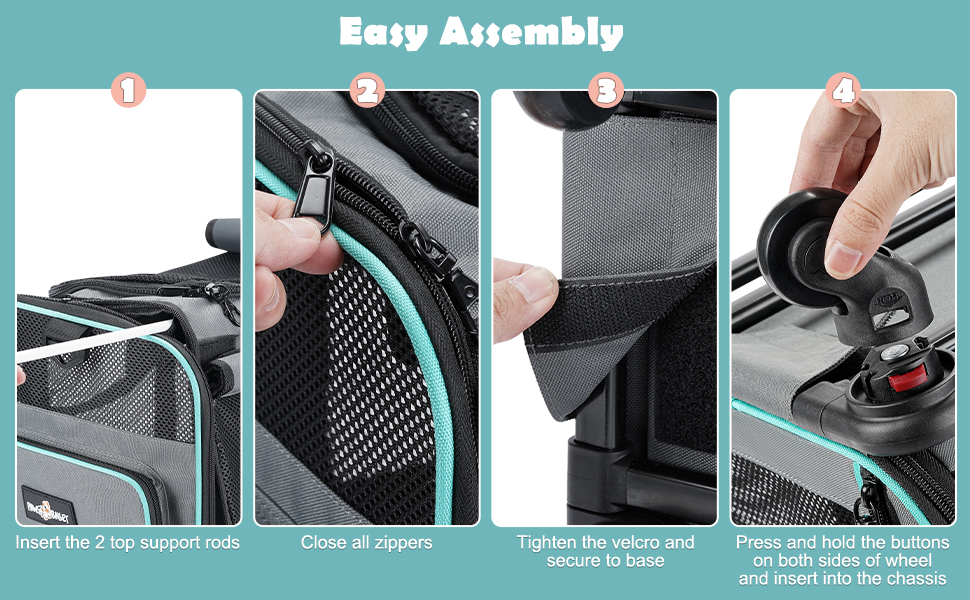 Easy Assembly

1

Insert the 2 top support rods

2

Close all zippers

3

Tighten the velcro and secure to base

4

Press and hold the buttons on both sides of wheel and insert into the chassis