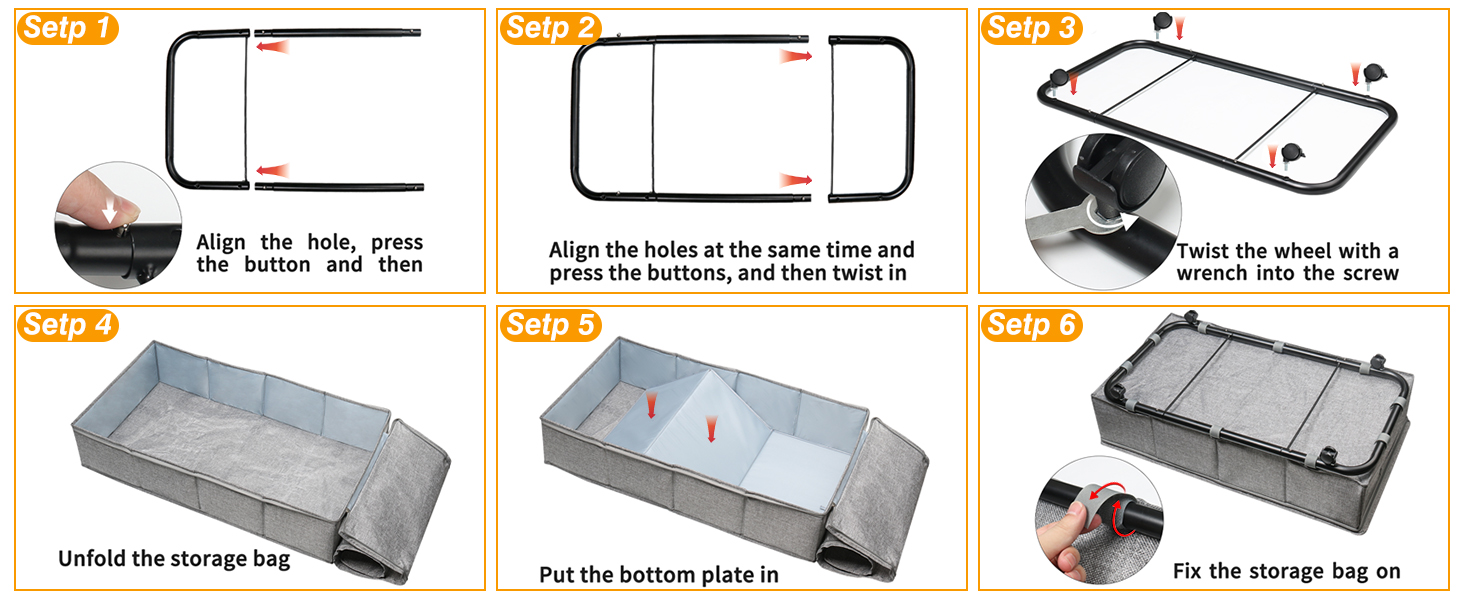 Setp 1

Align the hole, press the button and then

Setp 2

Align the holes at the same time and press the buttons, and then twist in

Setp 3

Twist the wheel with a wrench into the screw

Setp 4

Unfold the storage bag

Setp 5

Put the bottom plate in

Setp 6

Fix the storage bag on