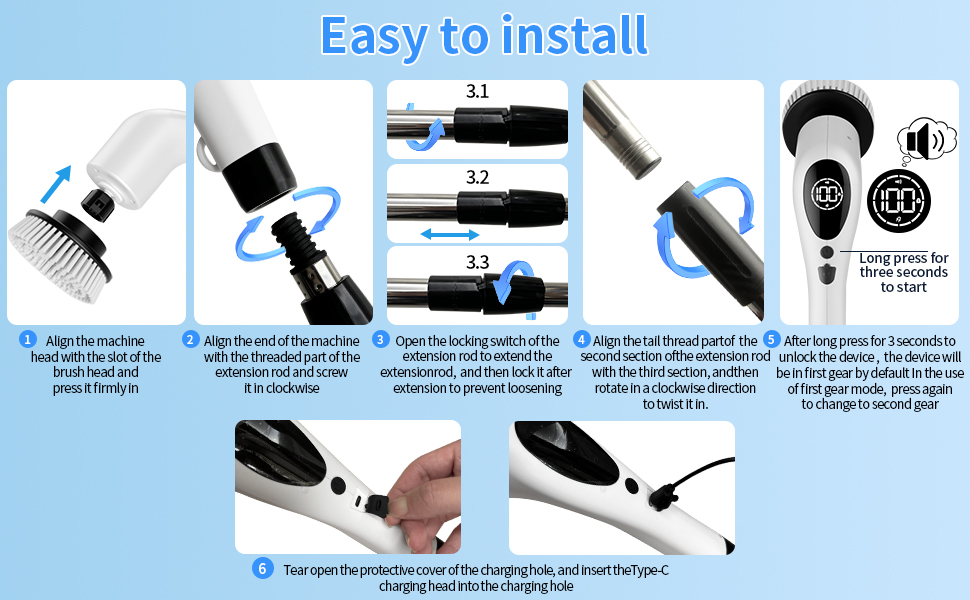 Easy to install

3.1

3.2

3.3

100

100

Long press for three seconds to start

1 Align the machine head with the slot of the brush head and press it firmly in

2 Align the end of the machine with the threaded part of the extension rod and screw it in clockwise

3 Open the locking switch of the extension rod to extend the extensionrod, and then lock it after extension to prevent loosening

4 Align the tail thread partof the second section ofthe extension rod with the third section, andthen rotate in a clockwise direction to twist it in.

5 After long press for 3 seconds to unlock the device, the device will be in first gear by default In the use of first gear mode, press again to change to second gear

6 Tear open the protective cover of the charging hole, and insert theType-C charging head into the charging hole