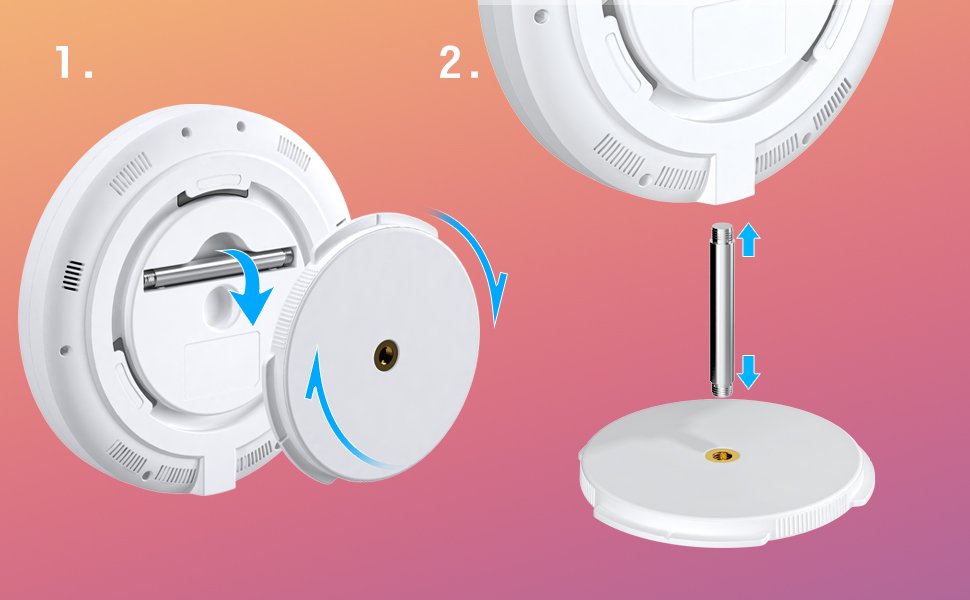 1.

2.