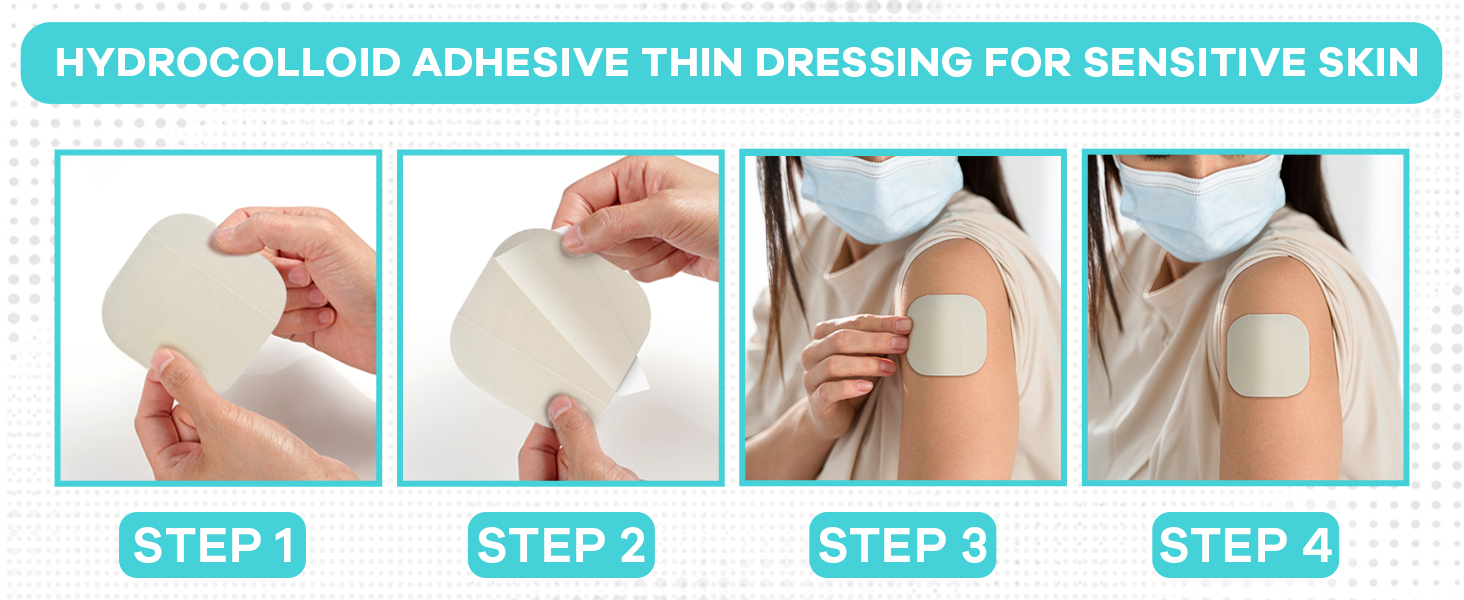 HYDROCOLLOID ADHESIVE THIN DRESSING FOR SENSITIVE SKIN

STEP 1

STEP 2

STEP 3

STEP 4