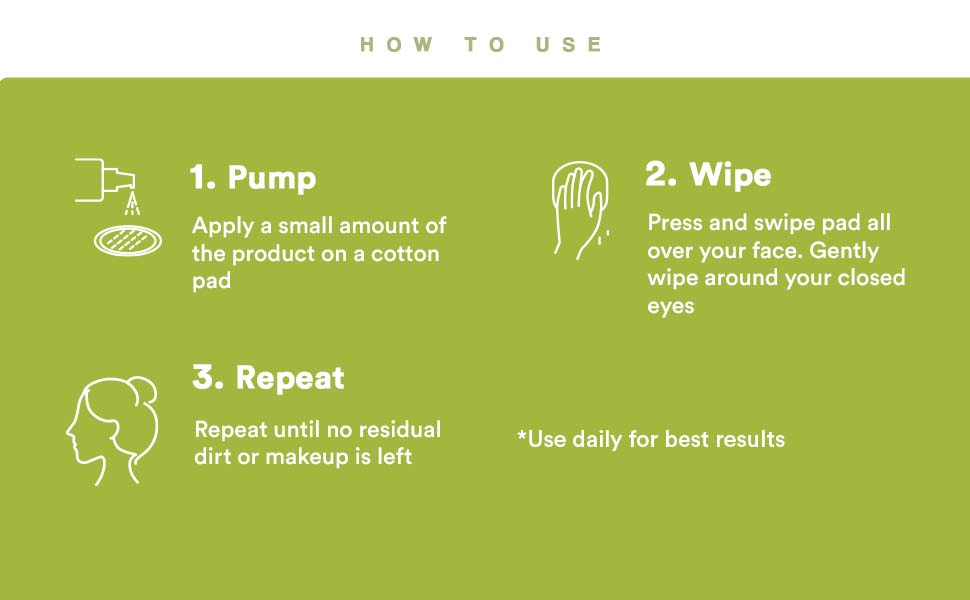 HOW TO USE

1. Pump

Apply a small amount of the product on a cotton pad

2. Wipe

Press and swipe pad all over your face. Gently wipe around your closed eyes

3. Repeat

Repeat until no residual dirt or makeup is left

*Use daily for best results