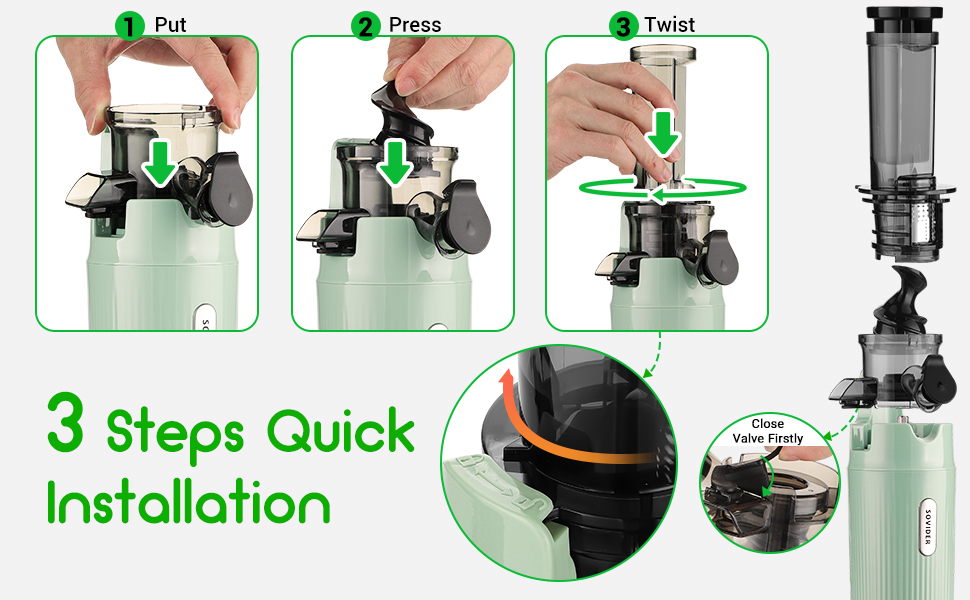 1 Put

2 Press

3 Twist

3 Steps Quick Installation

Close Valve Firstly

SOVIDER