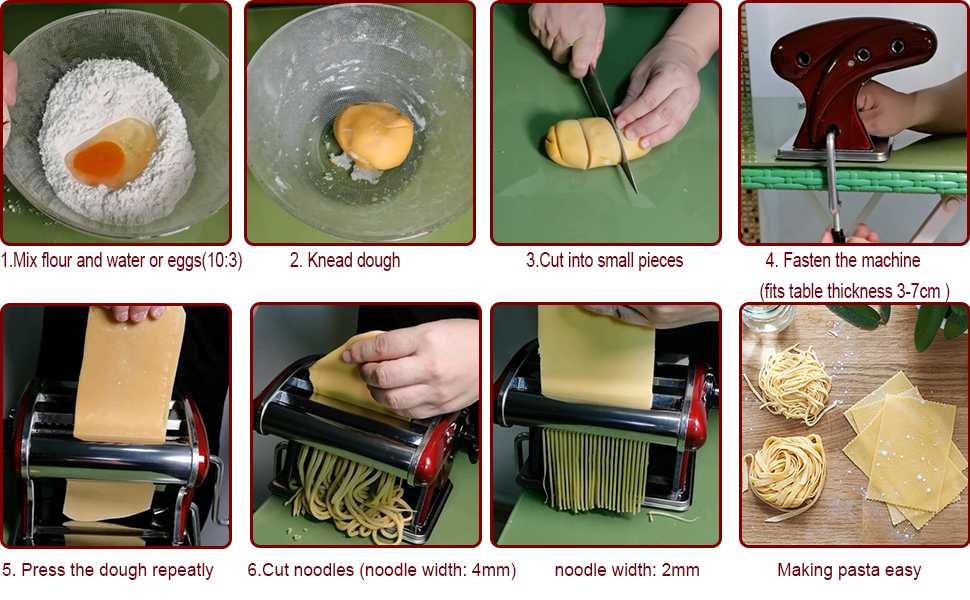 1.Mix flour and water or eggs(10:3)

2. Knead dough

3.Cut into small pieces

4. Fasten the machine (fits table thickness 3-7cm )

5. Press the dough repeatly

6.Cut noodles (noodle width: 4mm)

noodle width: 2mm

Making pasta easy