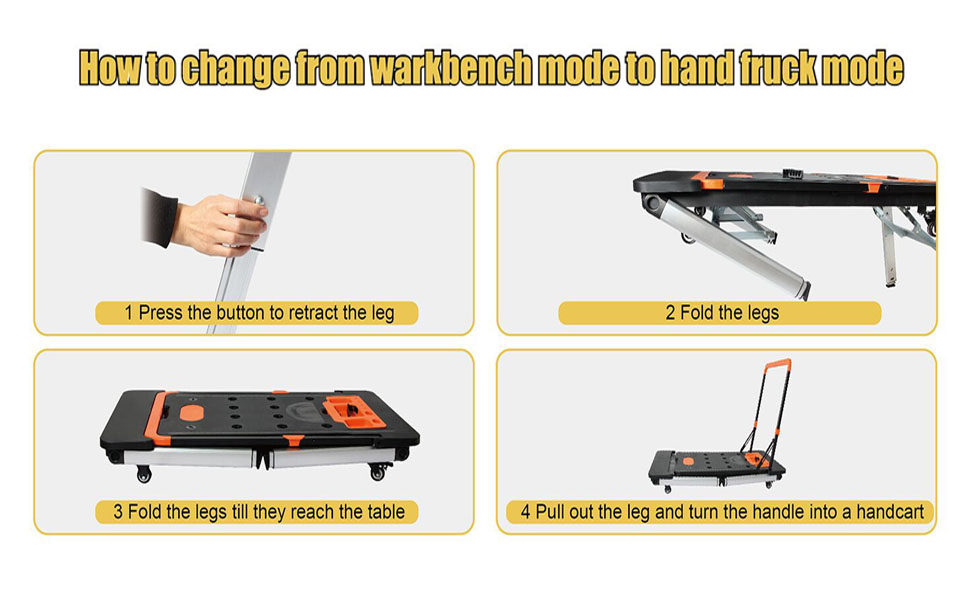 How to change from warkbench mode to hand fruck mode

1 Press the button to retract the leg

2 Fold the legs

3 Fold the legs till they reach the table

4 Pull out the leg and turn the handle into a handcart