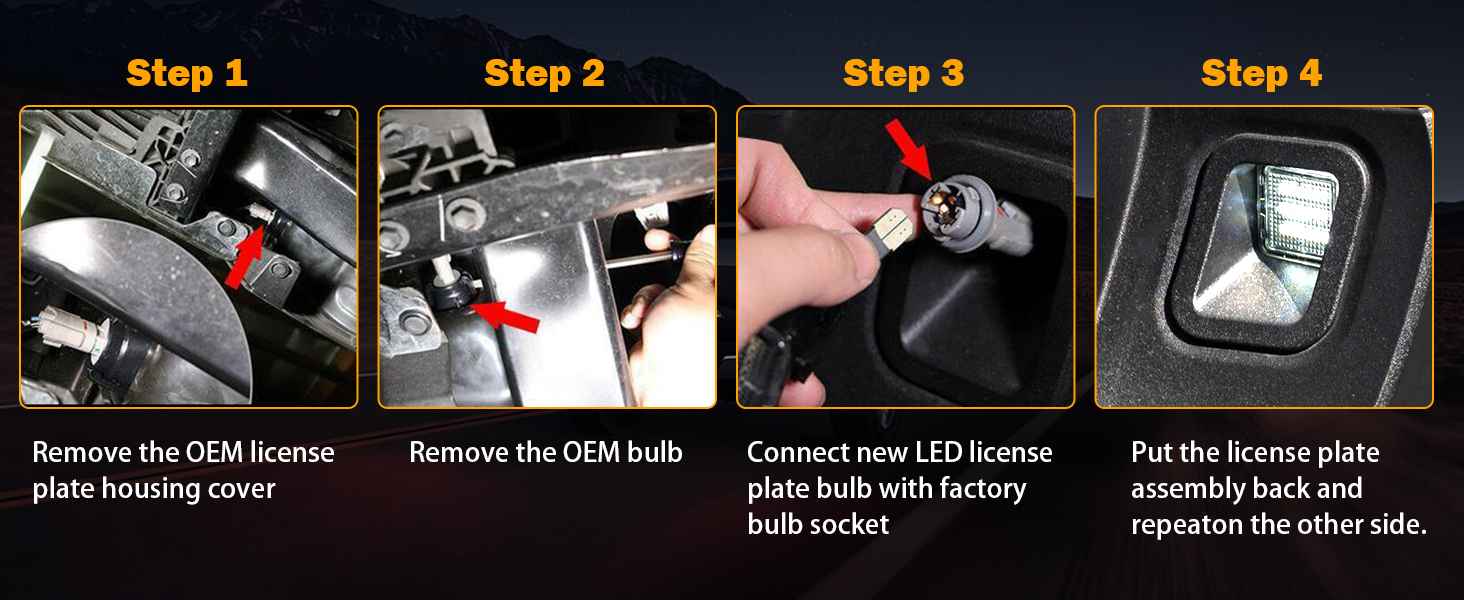 Step 1

Remove the OEM license plate housing cover

Step 2

Remove the OEM bulb

Step 3

Connect new LED license plate bulb with factory bulb socket

Step 4

Put the license plate assembly back and repeaton the other side.