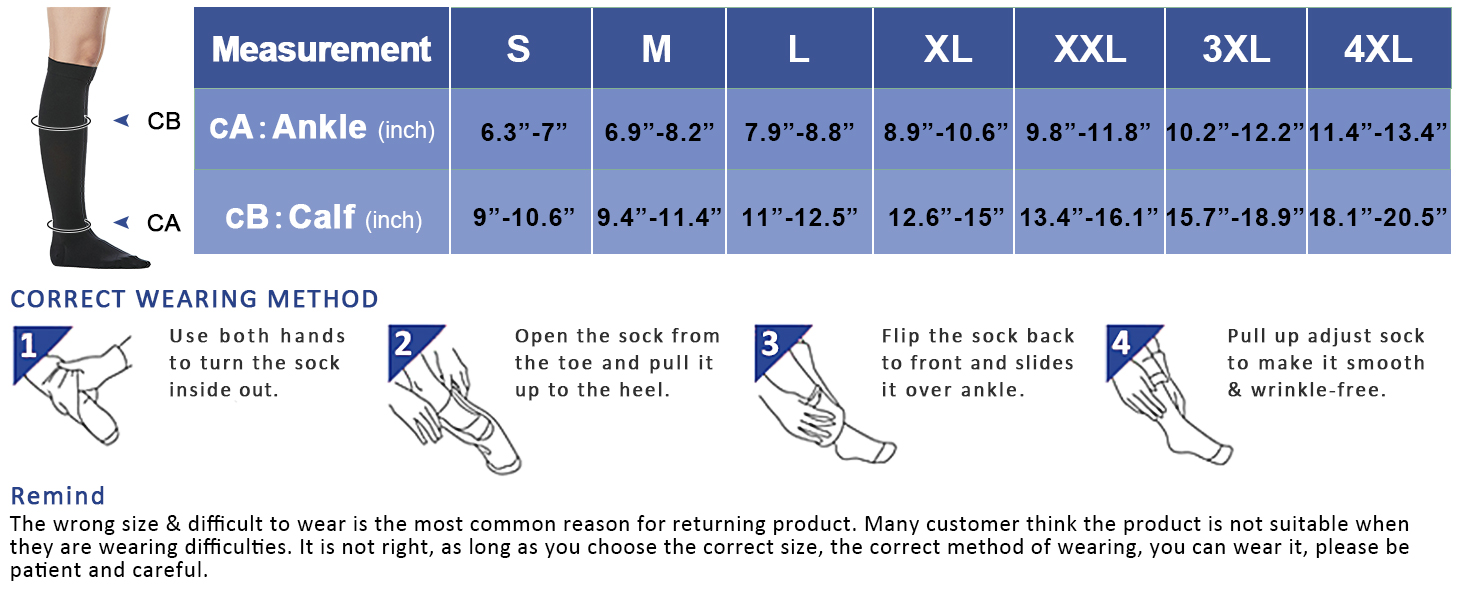 CB

CA

| Measurement | S | M | L | XL | XXL | 3XL | 4XL |
|---|---|---|---|---|---|---|---|
| cA : Ankle (inch) | 6.3”-7” | 6.9”-8.2” | 7.9”-8.8” | 8.9”-10.6” | 9.8”-11.8” | 10.2”-12.2” | 11.4”-13.4” |
| cB : Calf (inch) | 9”-10.6” | 9.4”-11.4” | 11”-12.5” | 12.6”-15” | 13.4”-16.1” | 15.7”-18.9” | 18.1”-20.5” |

CORRECT WEARING METHOD

1 Use both hands to turn the sock inside out.

2 Open the sock from the toe and pull it up to the heel.

3 Flip the sock back to front and slides it over ankle.

4 Pull up adjust sock to make it smooth & wrinkle-free.

Remind
The wrong size & difficult to wear is the most common reason for returning product. Many customer think the product is not suitable when they are wearing difficulties. It is not right, as long as you choose the correct size, the correct method of wearing, you can wear it, please be patient and careful.